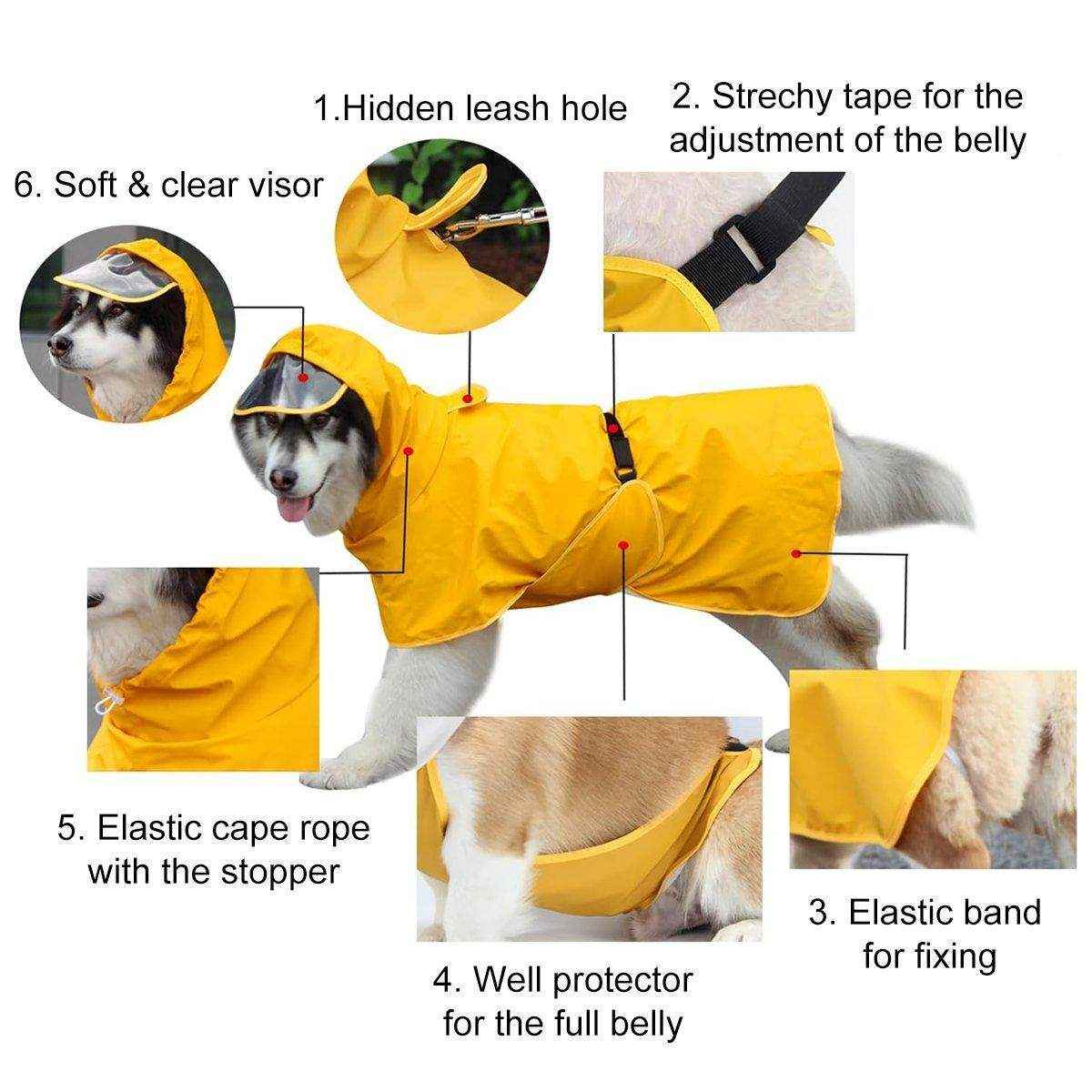 1.Hidden leash hole

2. Strechy tape for the adjustment of the belly

6. Soft & clear visor

5. Elastic cape rope with the stopper

4. Well protector for the full belly

3. Elastic band for fixing