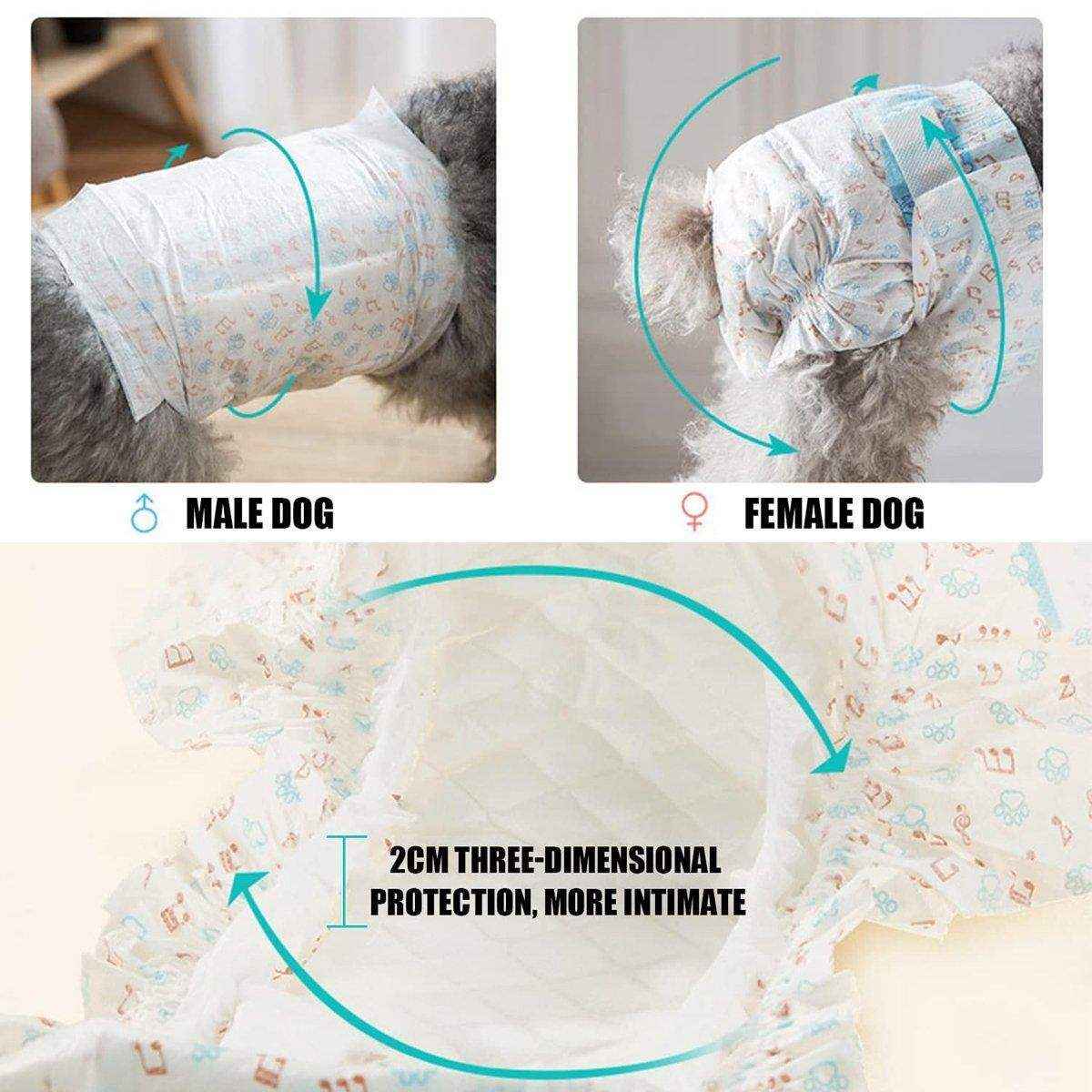 ♂ MALE DOG

♀ FEMALE DOG

2CM THREE-DIMENSIONAL PROTECTION, MORE INTIMATE