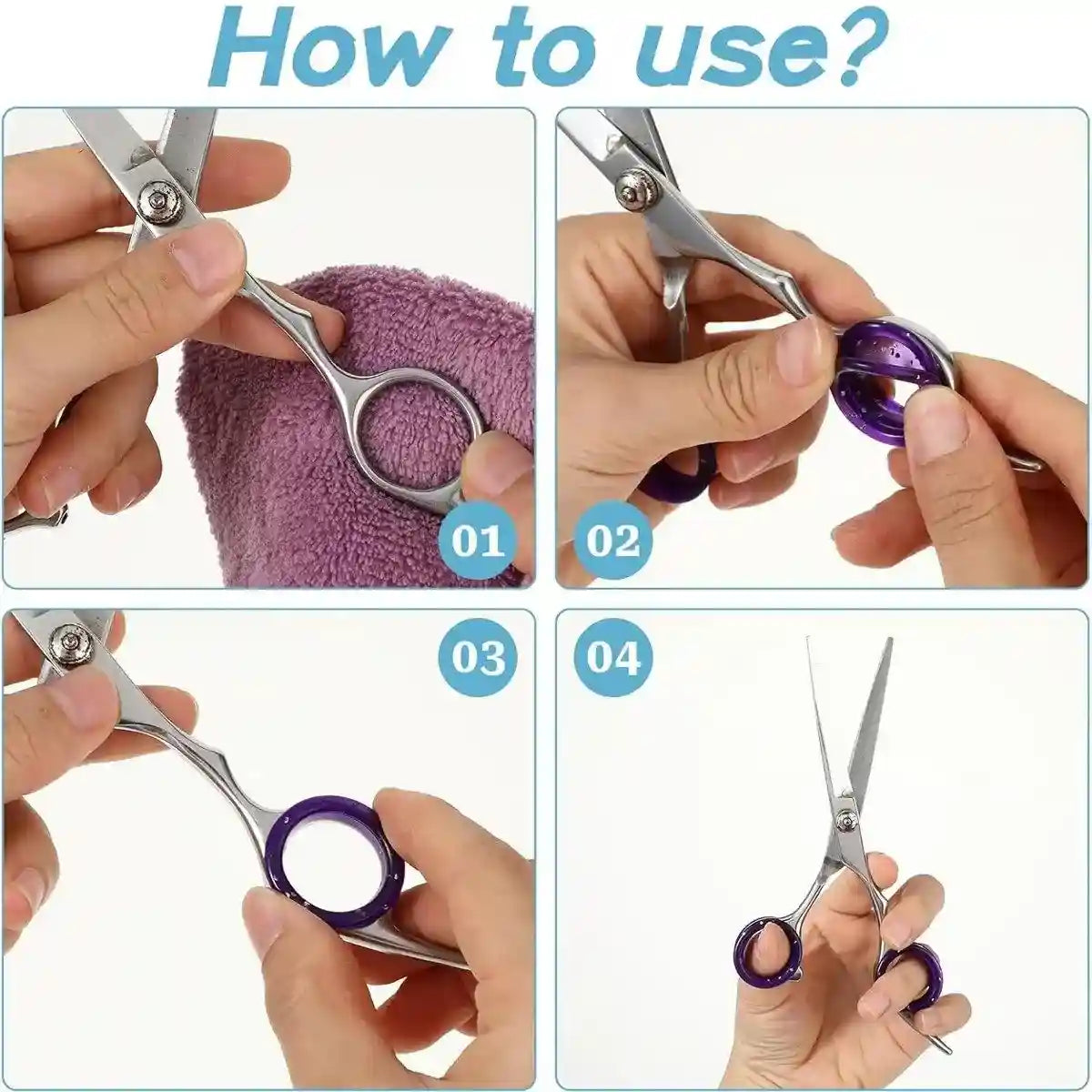 How to use?

01

02

03

04