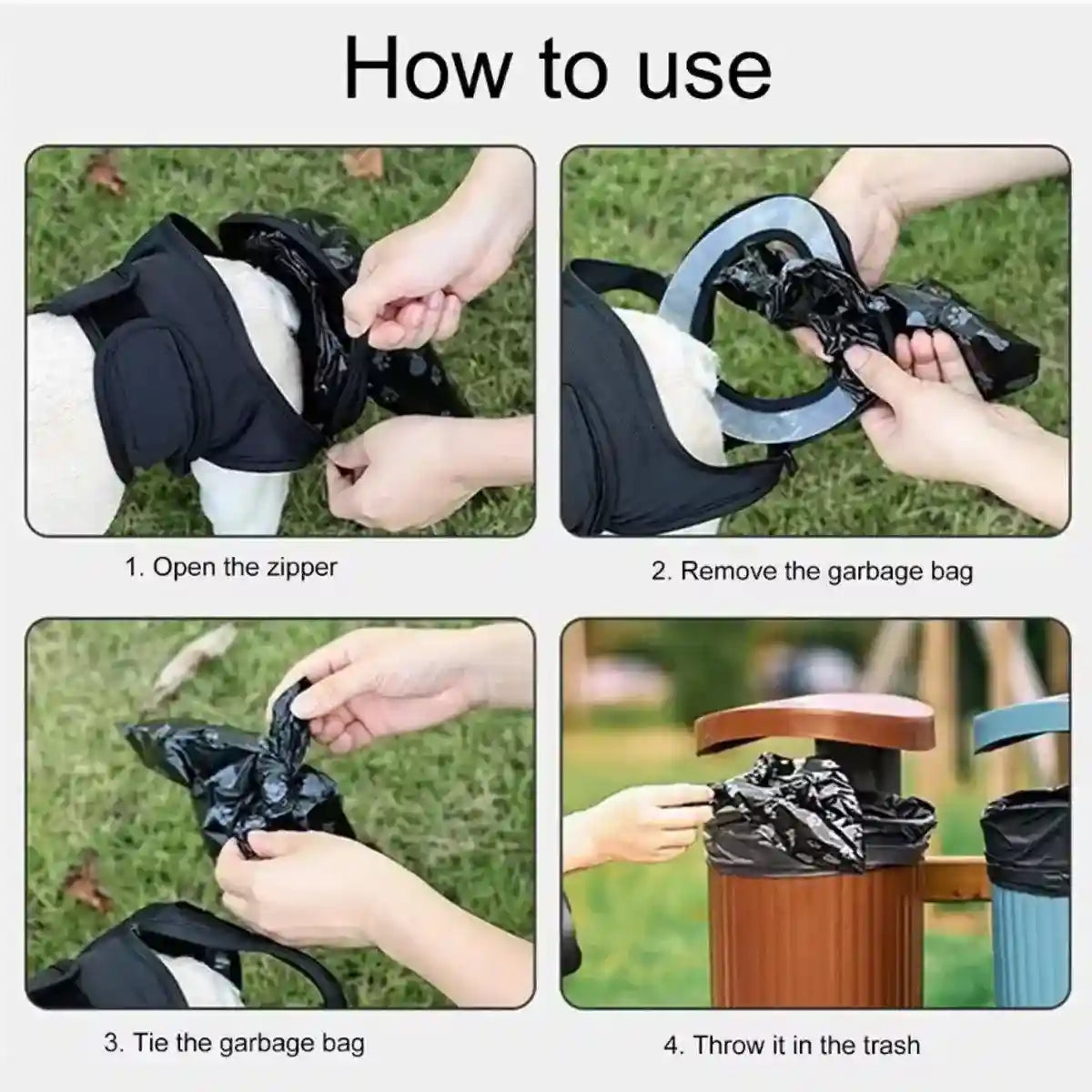 How to use

1. Open the zipper

2. Remove the garbage bag

3. Tie the garbage bag

4. Throw it in the trash