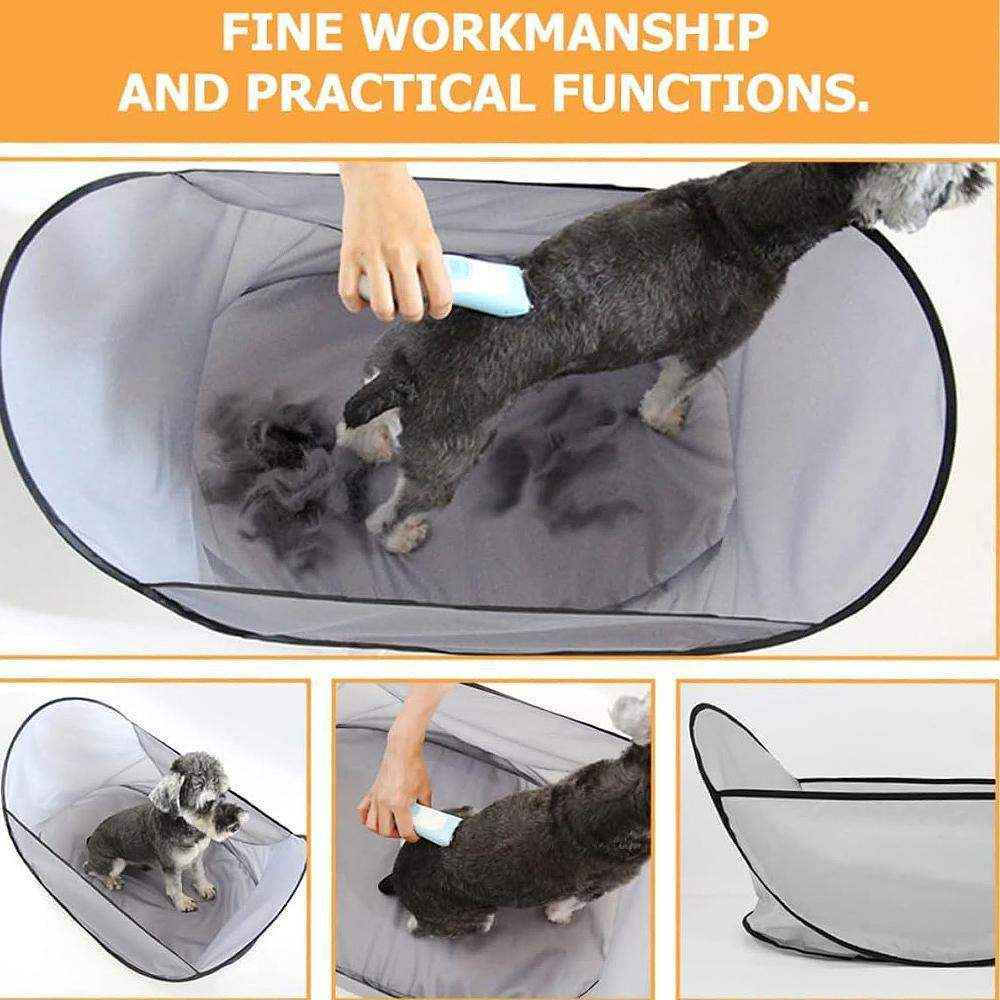 FINE WORKMANSHIP
AND PRACTICAL FUNCTIONS.