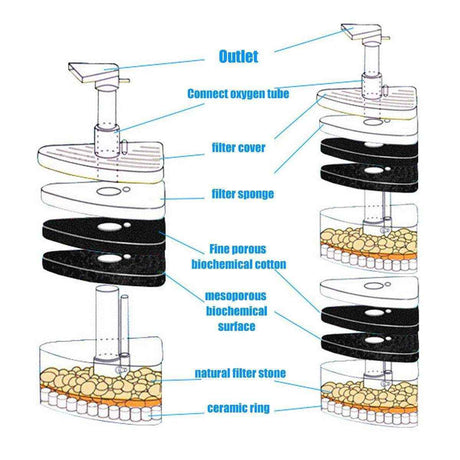 Outlet

Connect oxygen tube

filter cover

filter sponge

Fine porous biochemical cotton

mesoporous biochemical surface

natural filter stone

ceramic ring