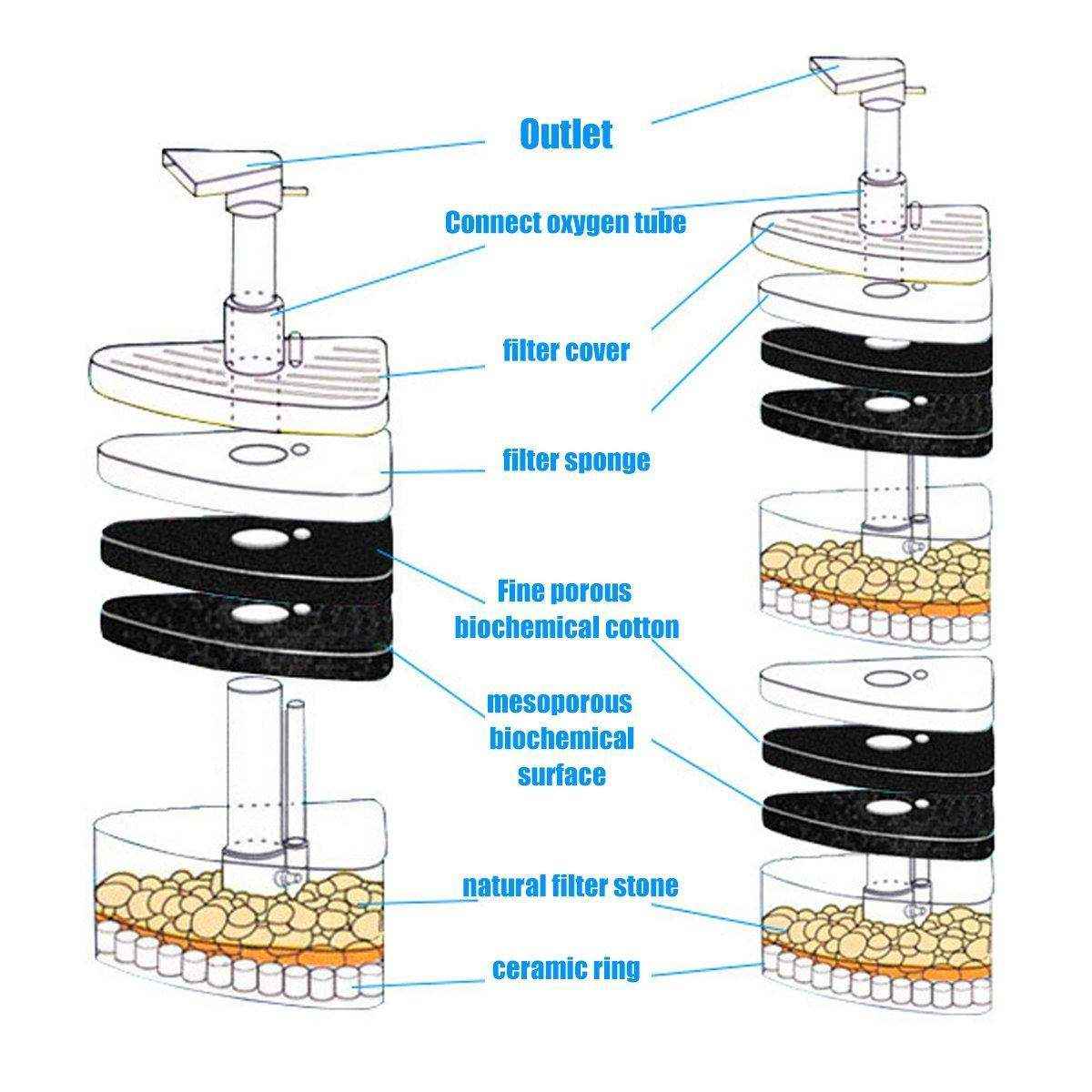 Outlet

Connect oxygen tube

filter cover

filter sponge

Fine porous biochemical cotton

mesoporous biochemical surface

natural filter stone

ceramic ring