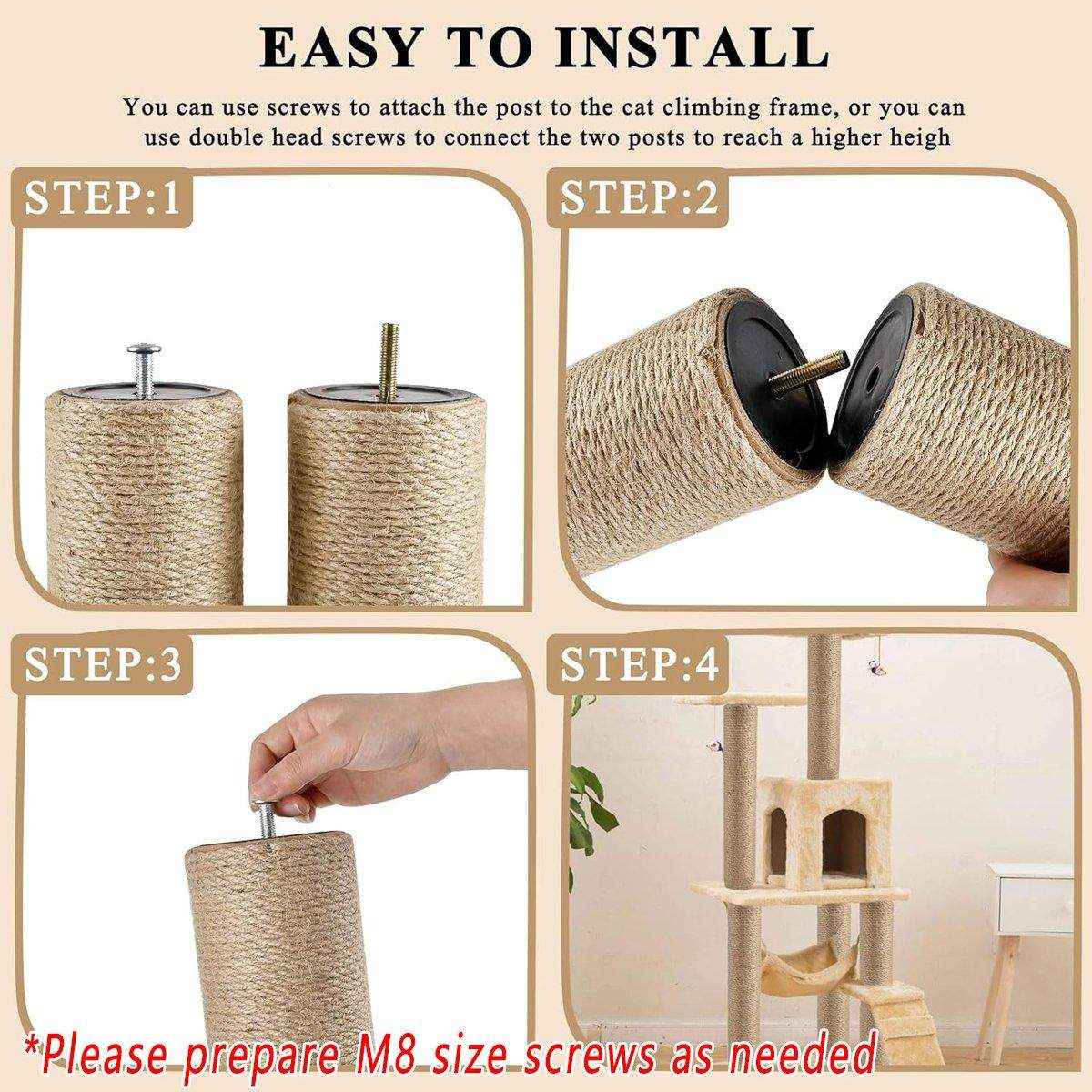 EASY TO INSTALL

You can use screws to attach the post to the cat climbing frame, or you can use double head screws to connect the two posts to reach a higher heigh

STEP:1

STEP:2

STEP:3

STEP:4

*Please prepare M8 size screws as needed