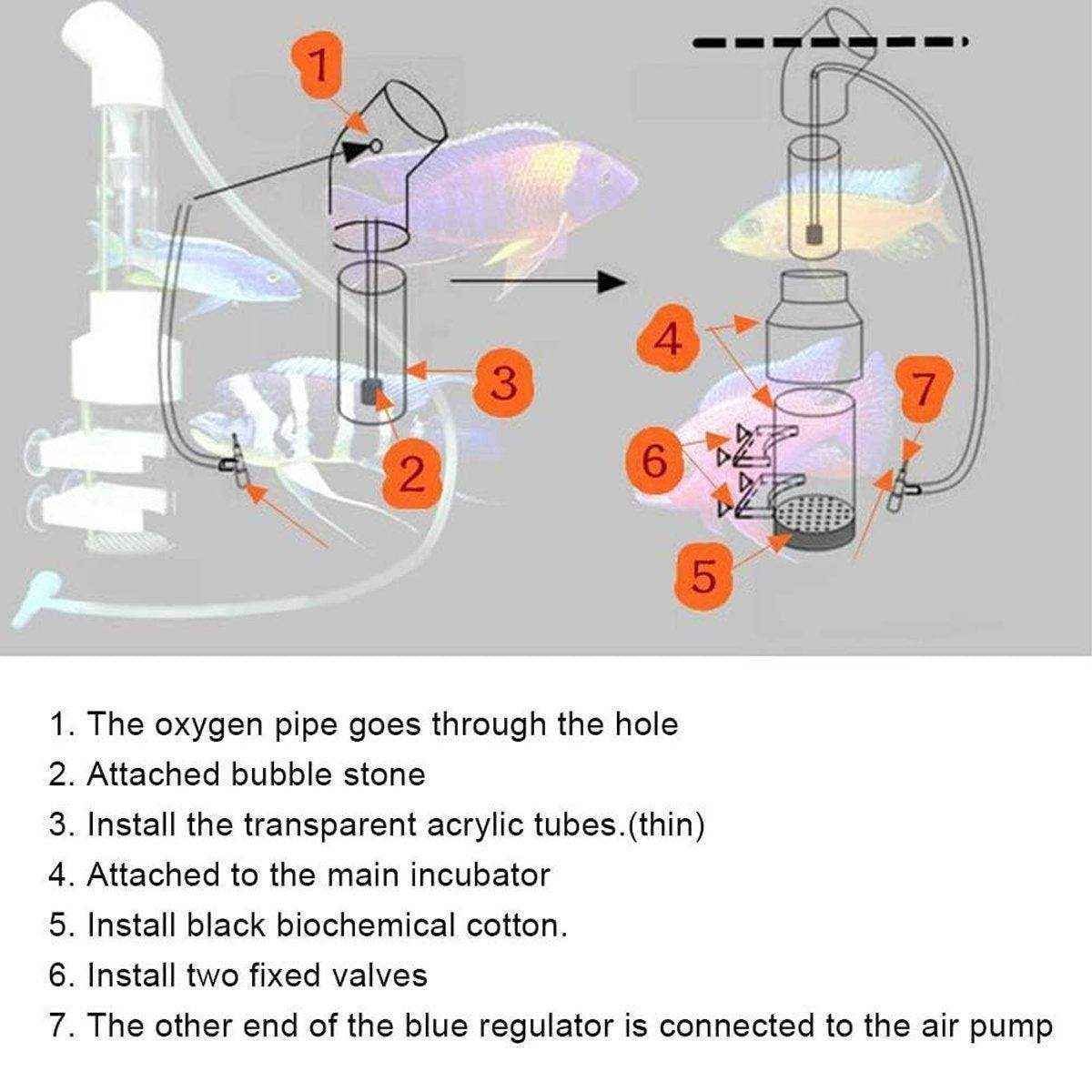 1

3

2

4

7

6

5

1. The oxygen pipe goes through the hole
2. Attached bubble stone
3. Install the transparent acrylic tubes.(thin)
4. Attached to the main incubator
5. Install black biochemical cotton.
6. Install two fixed valves
7. The other end of the blue regulator is connected to the air pump