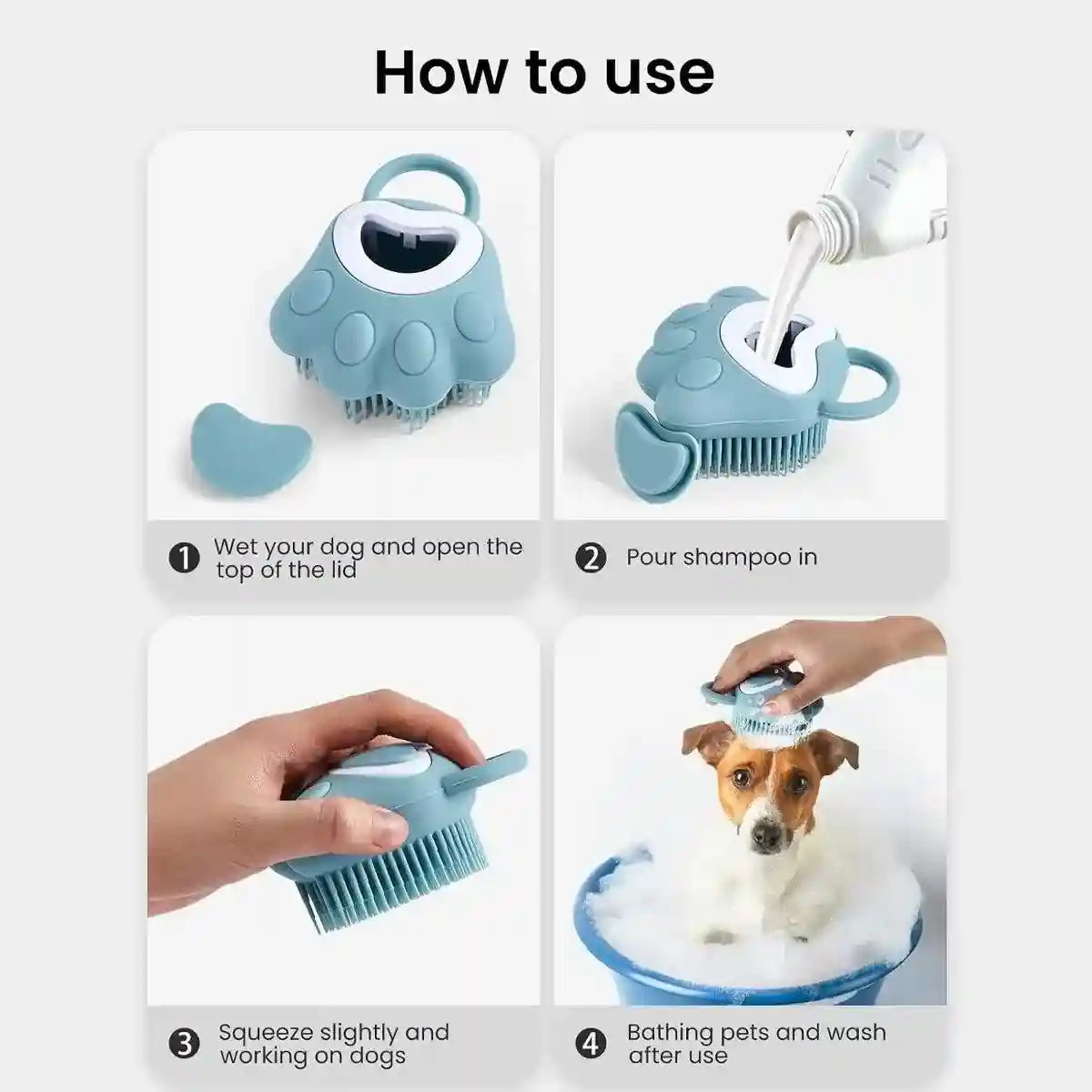 How to use

1 Wet your dog and open the top of the lid

2 Pour shampoo in

3 Squeeze slightly and working on dogs

4 Bathing pets and wash after use