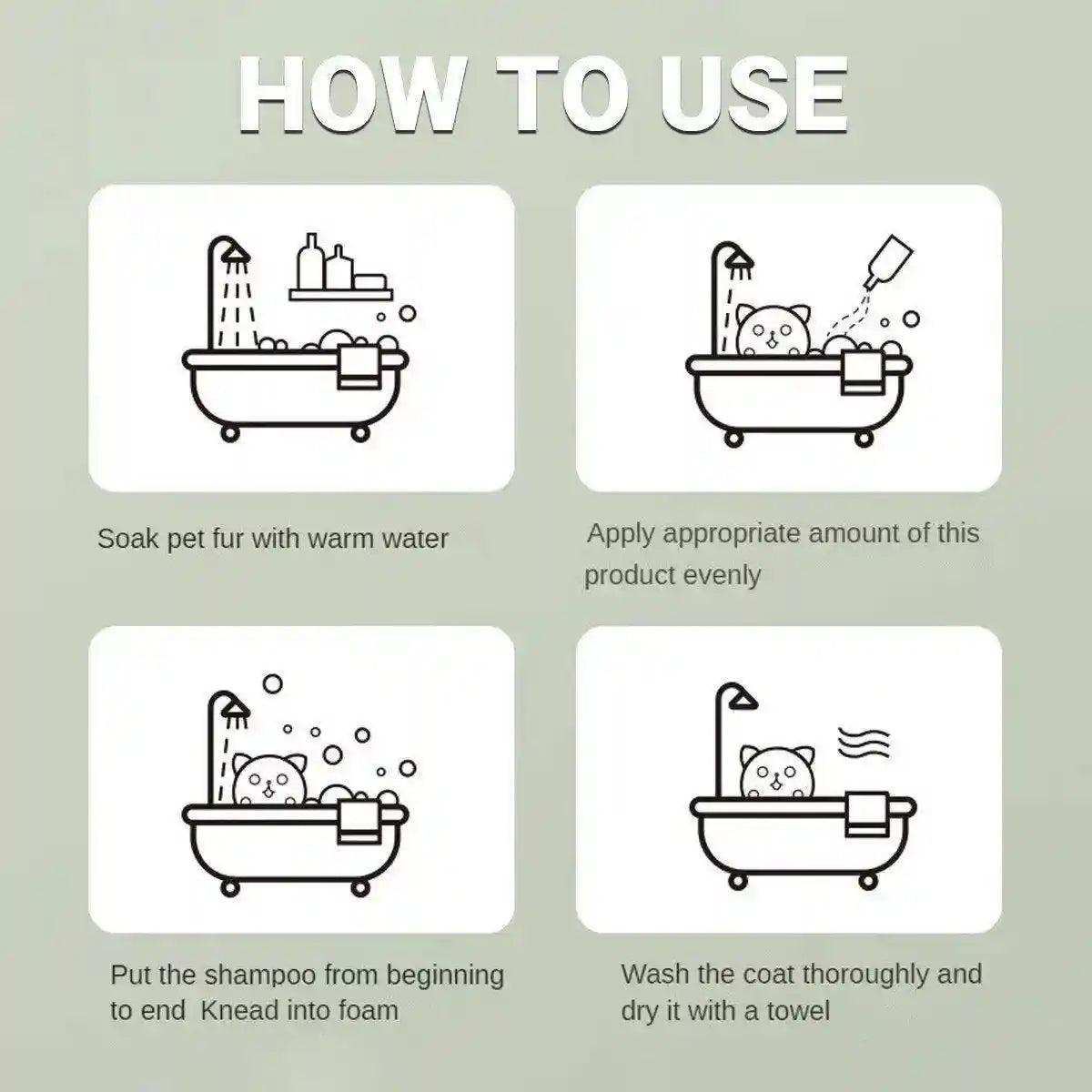 HOW TO USE

Soak pet fur with warm water

Apply appropriate amount of this product evenly

Put the shampoo from beginning to end  Knead into foam

Wash the coat thoroughly and dry it with a towel