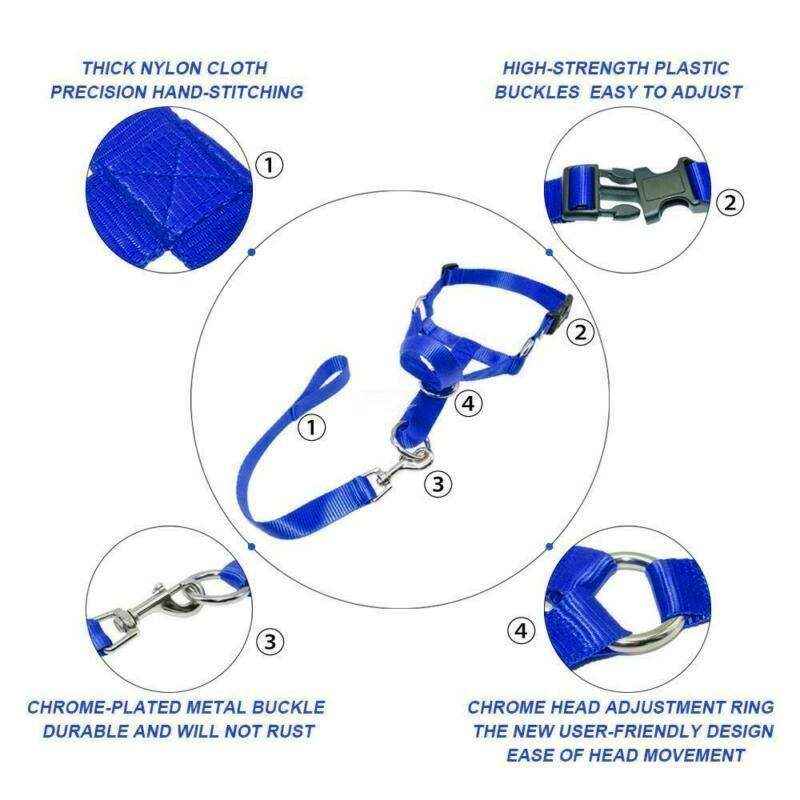 THICK NYLON CLOTH
PRECISION HAND-STITCHING

①

HIGH-STRENGTH PLASTIC
BUCKLES EASY TO ADJUST

②

②

④

①

③

③

CHROME-PLATED METAL BUCKLE
DURABLE AND WILL NOT RUST

④

CHROME HEAD ADJUSTMENT RING
THE NEW USER-FRIENDLY DESIGN
EASE OF HEAD MOVEMENT