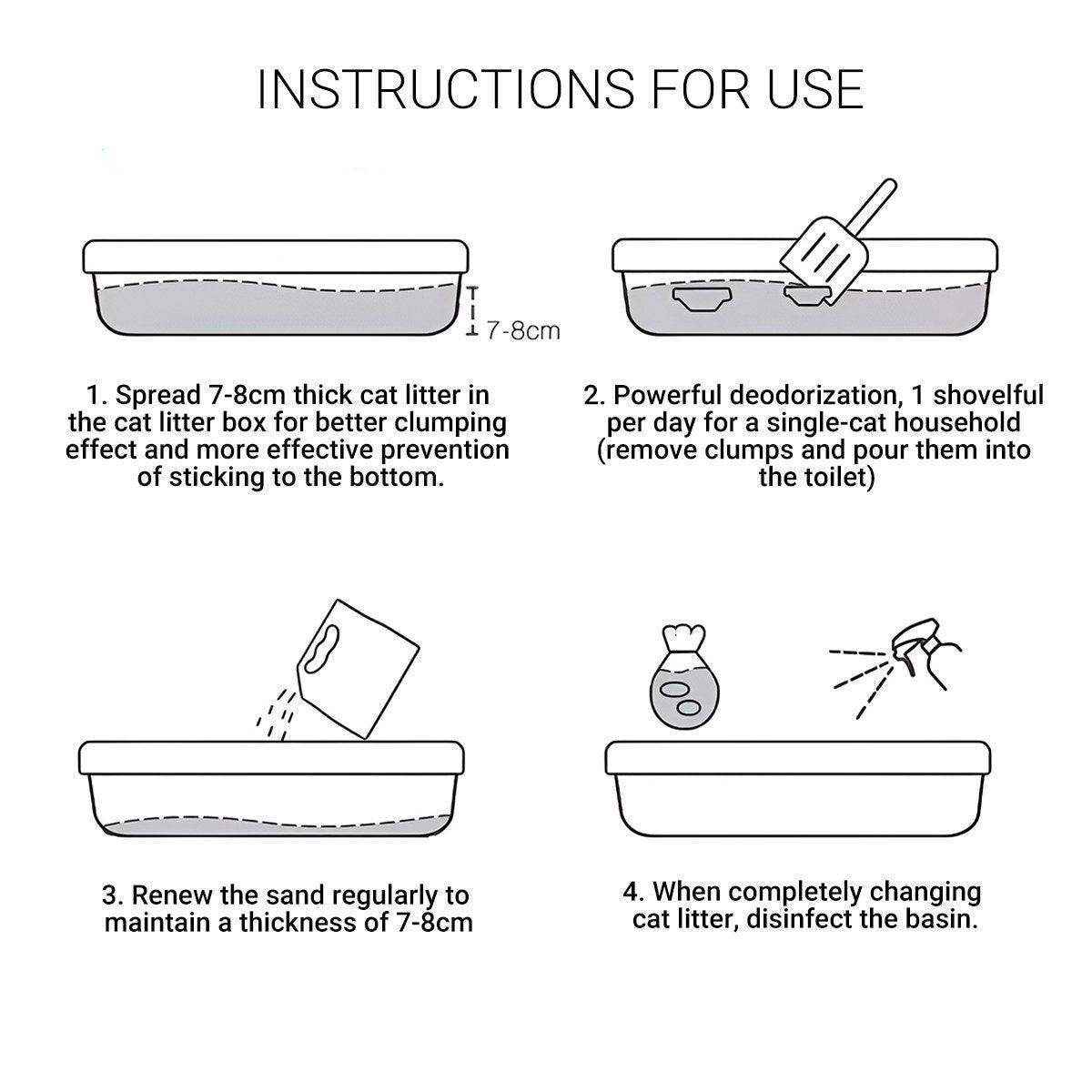 INSTRUCTIONS FOR USE

7-8cm

1. Spread 7-8cm thick cat litter in the cat litter box for better clumping effect and more effective prevention of sticking to the bottom.

2. Powerful deodorization, 1 shovelful per day for a single-cat household (remove clumps and pour them into the toilet)

3. Renew the sand regularly to maintain a thickness of 7-8cm

4. When completely changing cat litter, disinfect the basin.