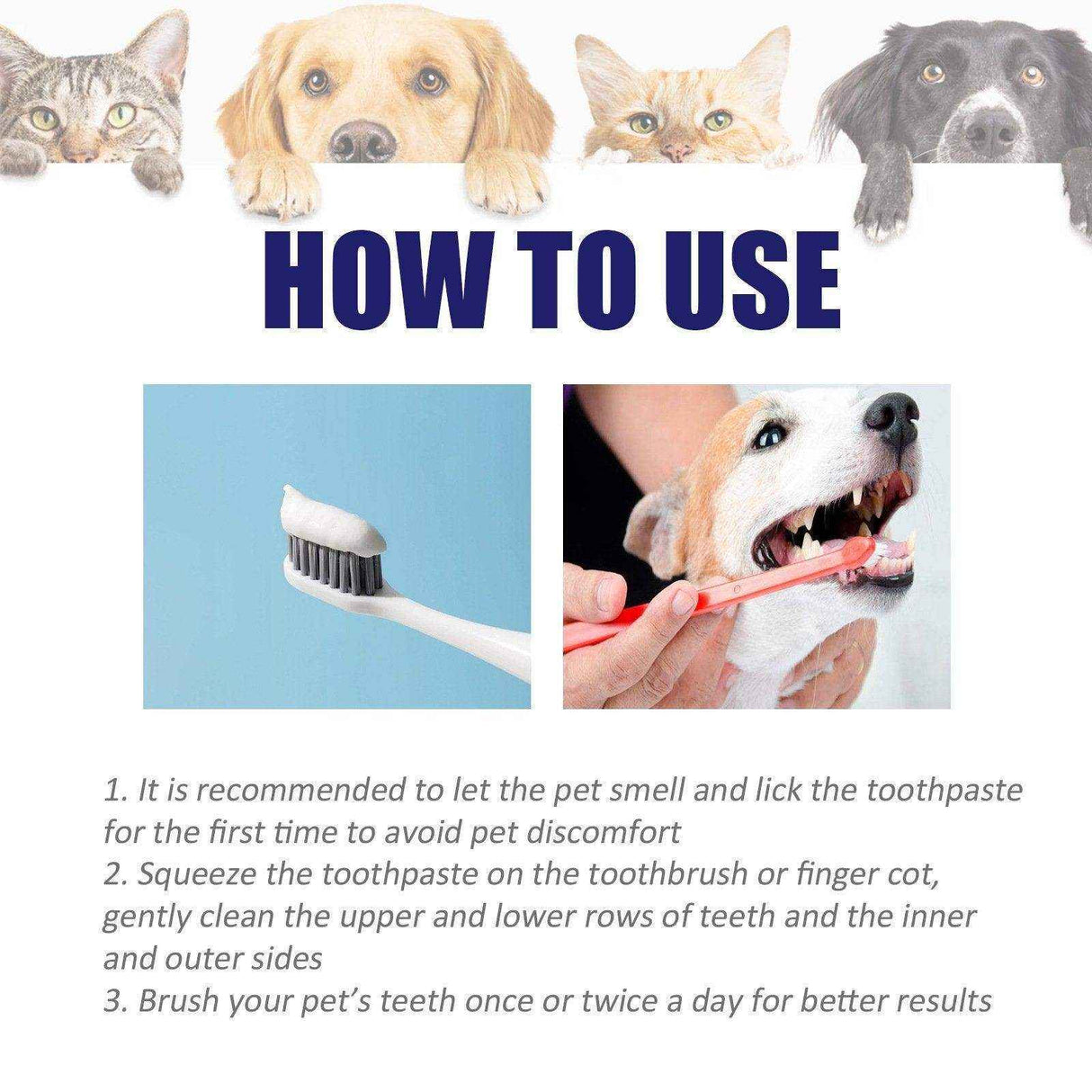 HOW TO USE

1. It is recommended to let the pet smell and lick the toothpaste for the first time to avoid pet discomfort
2. Squeeze the toothpaste on the toothbrush or finger cot, gently clean the upper and lower rows of teeth and the inner and outer sides
3. Brush your pet's teeth once or twice a day for better results