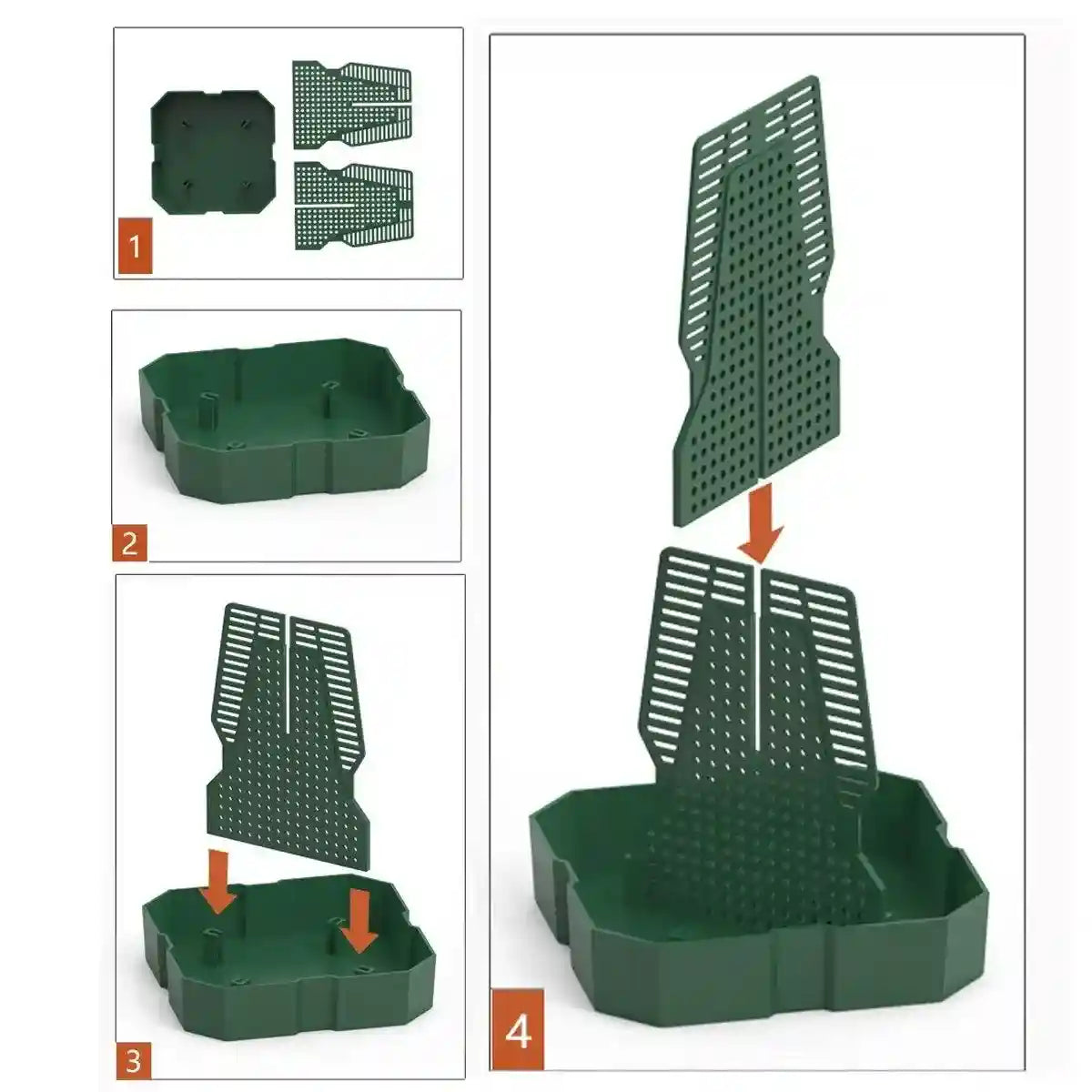 1

2

3

4