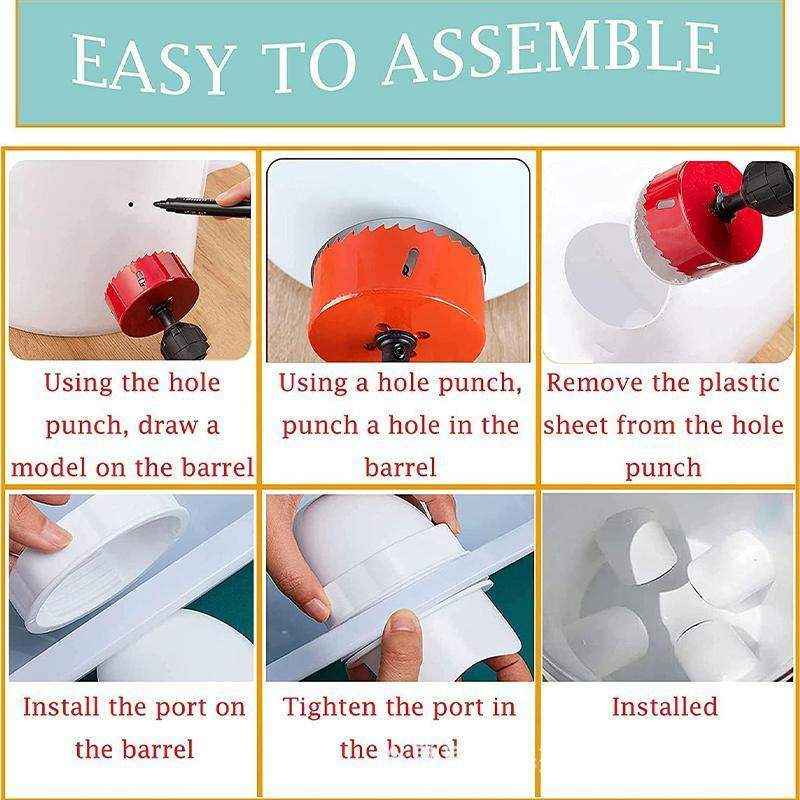 EASY TO ASSEMBLE

Using the hole punch, draw a model on the barrel

Using a hole punch, punch a hole in the barrel

Remove the plastic sheet from the hole punch

Install the port on the barrel

Tighten the port in the barrel

Installed