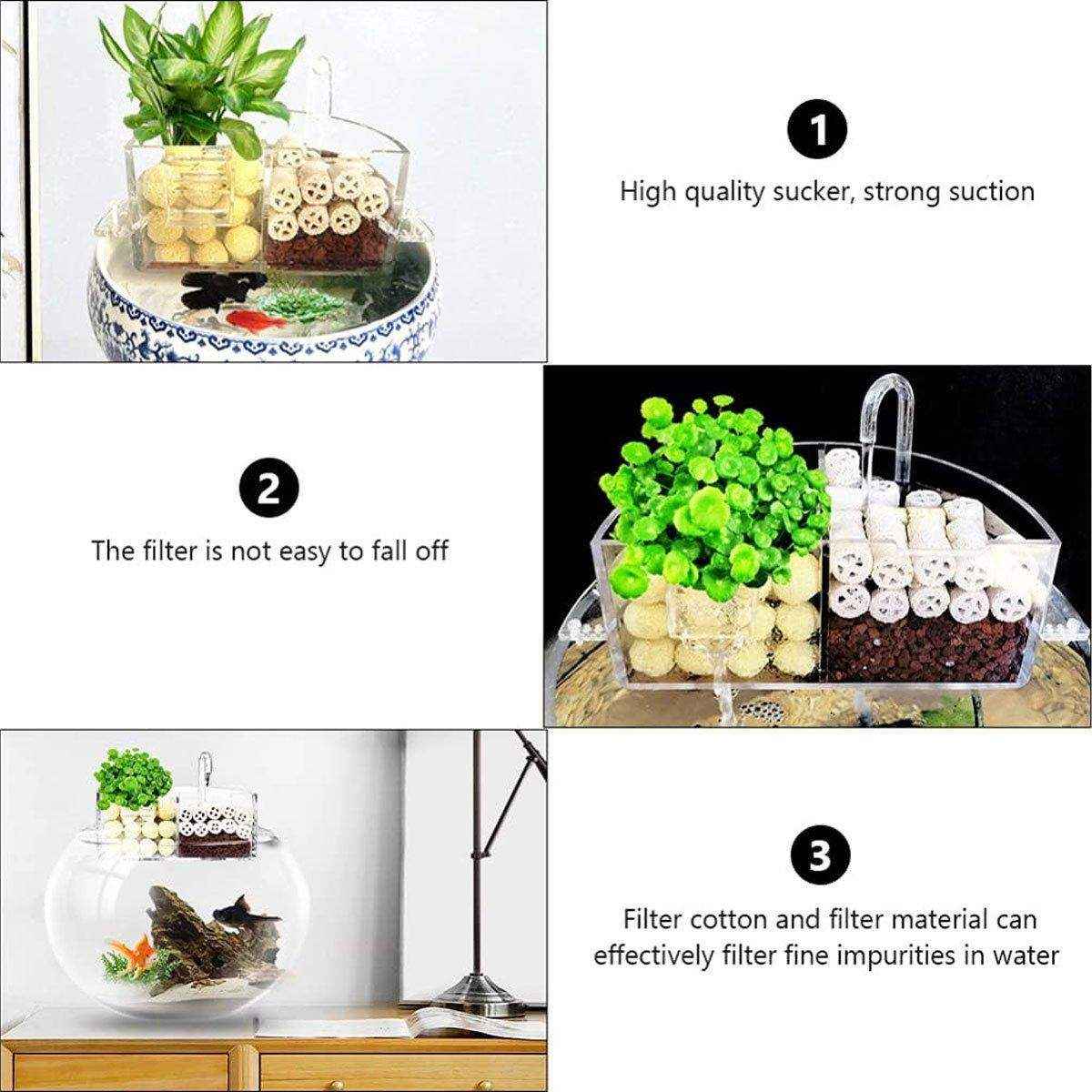 1

High quality sucker, strong suction

2

The filter is not easy to fall off

3

Filter cotton and filter material can effectively filter fine impurities in water