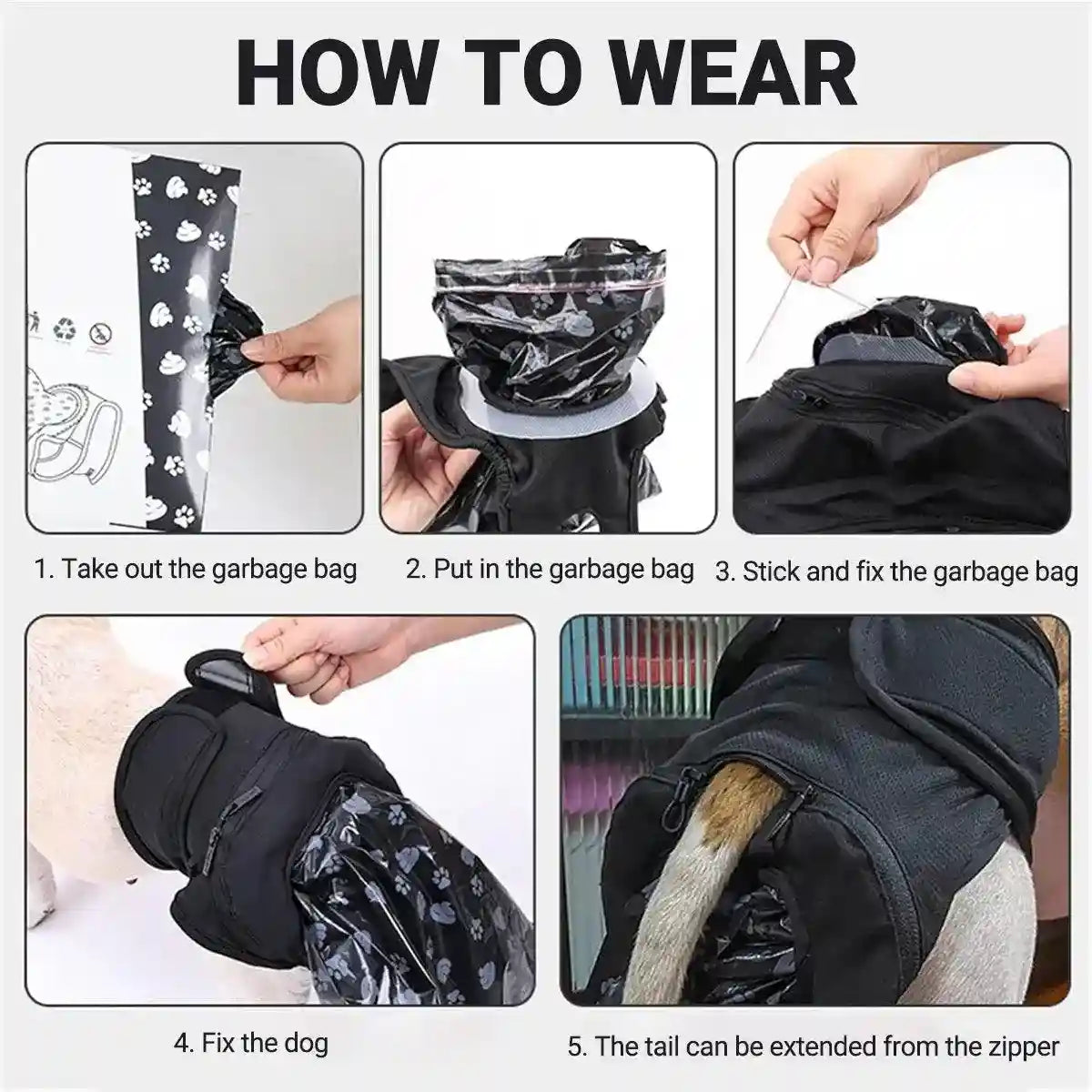 HOW TO WEAR

1. Take out the garbage bag

2. Put in the garbage bag

3. Stick and fix the garbage bag

4. Fix the dog

5. The tail can be extended from the zipper