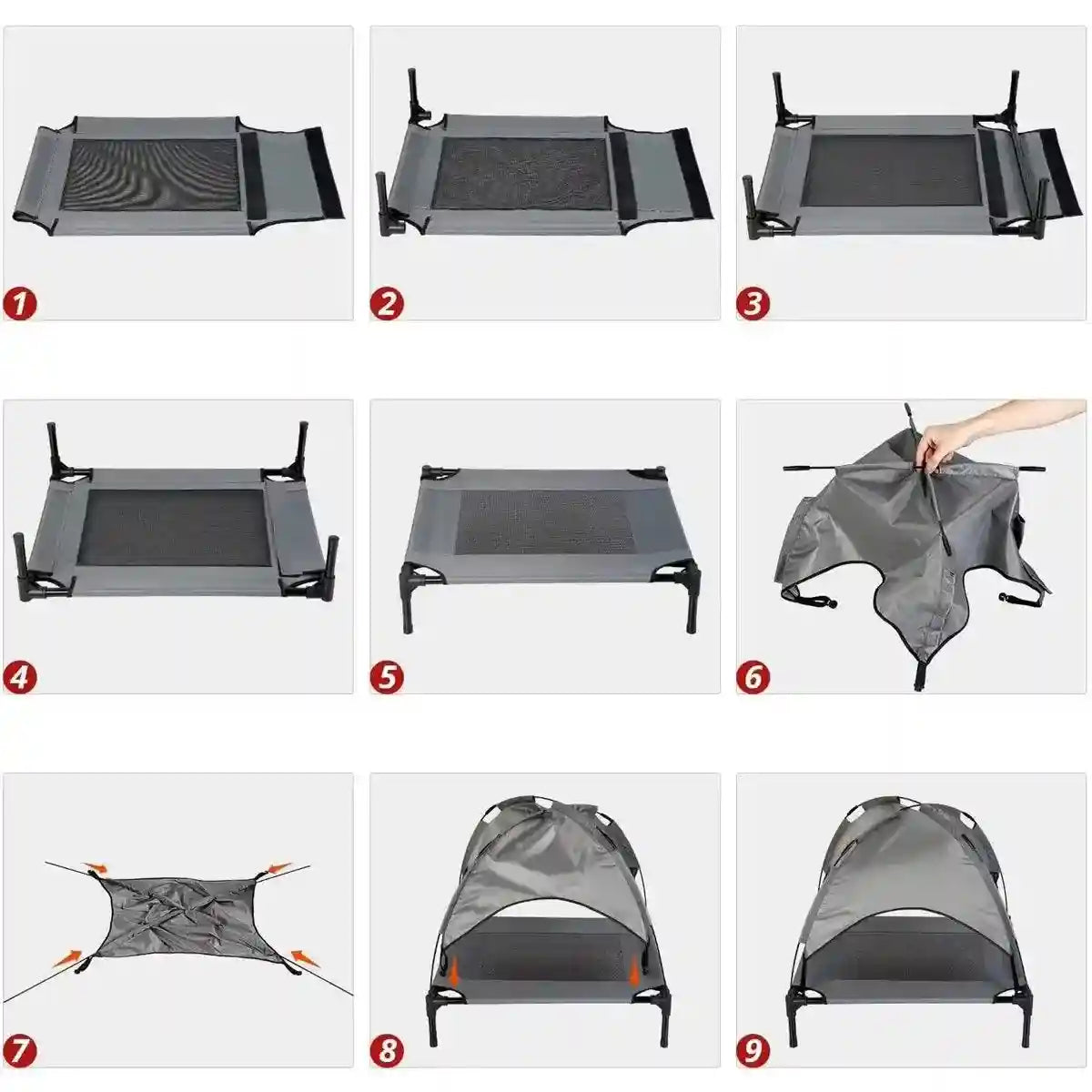 1
2
3
4
5
6
7
8
9