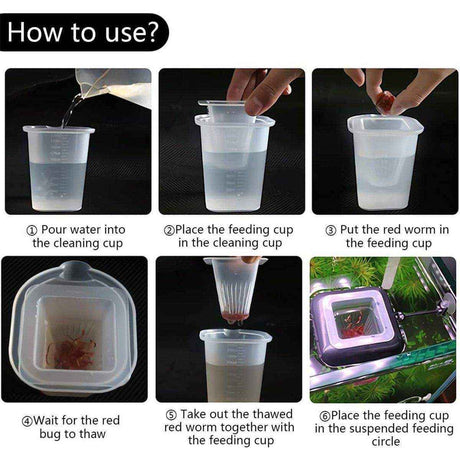 How to use?

① Pour water into the cleaning cup

②Place the feeding cup in the cleaning cup

③ Put the red worm in the feeding cup

④Wait for the red bug to thaw

⑤ Take out the thawed red worm together with the feeding cup

⑥Place the feeding cup in the suspended feeding circle