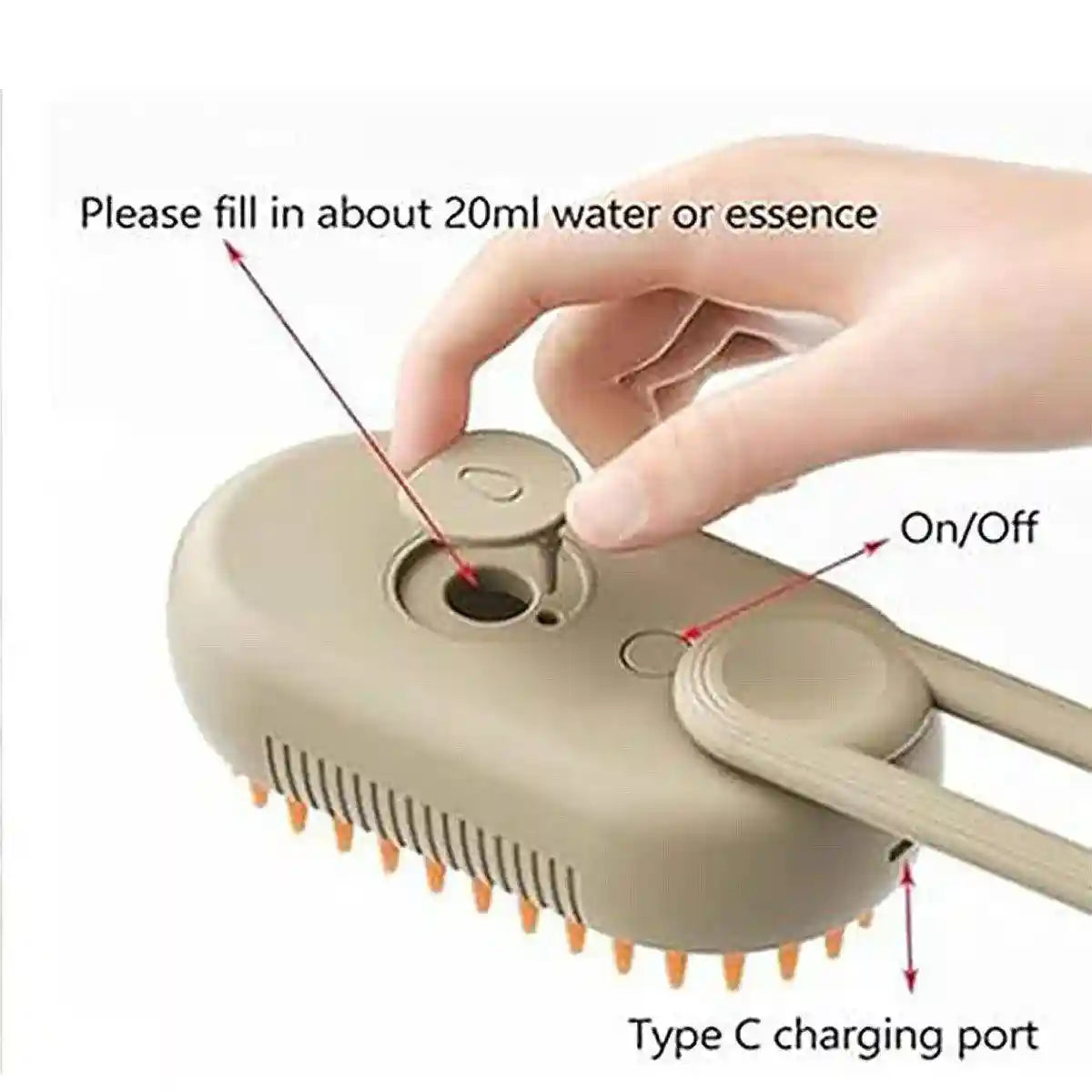 Please fill in about 20ml water or essence

On/Off

Type C charging port