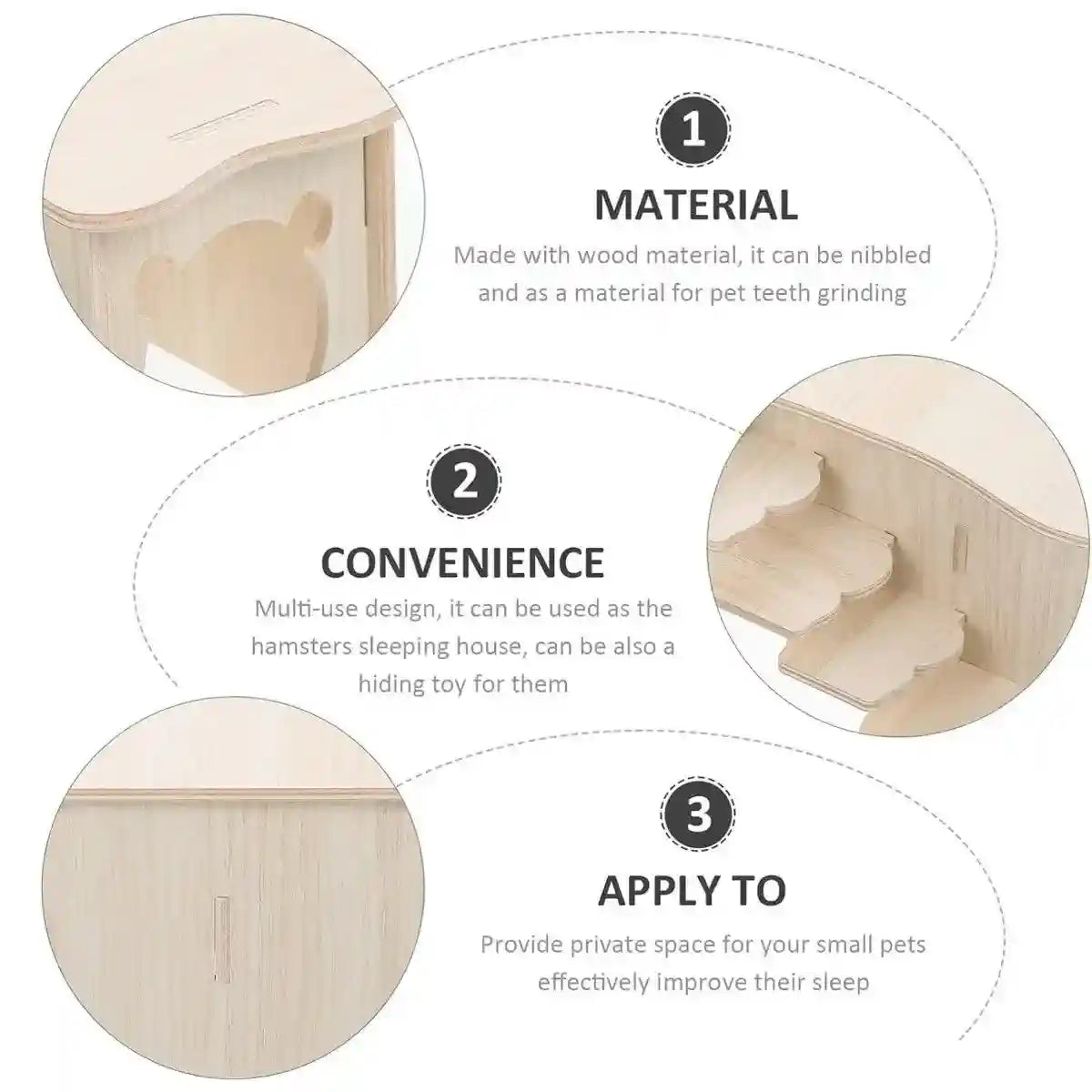 1

MATERIAL

Made with wood material, it can be nibbled and as a material for pet teeth grinding

2

CONVENIENCE

Multi-use design, it can be used as the hamsters sleeping house, can be also a hiding toy for them

3

APPLY TO

Provide private space for your small pets effectively improve their sleep