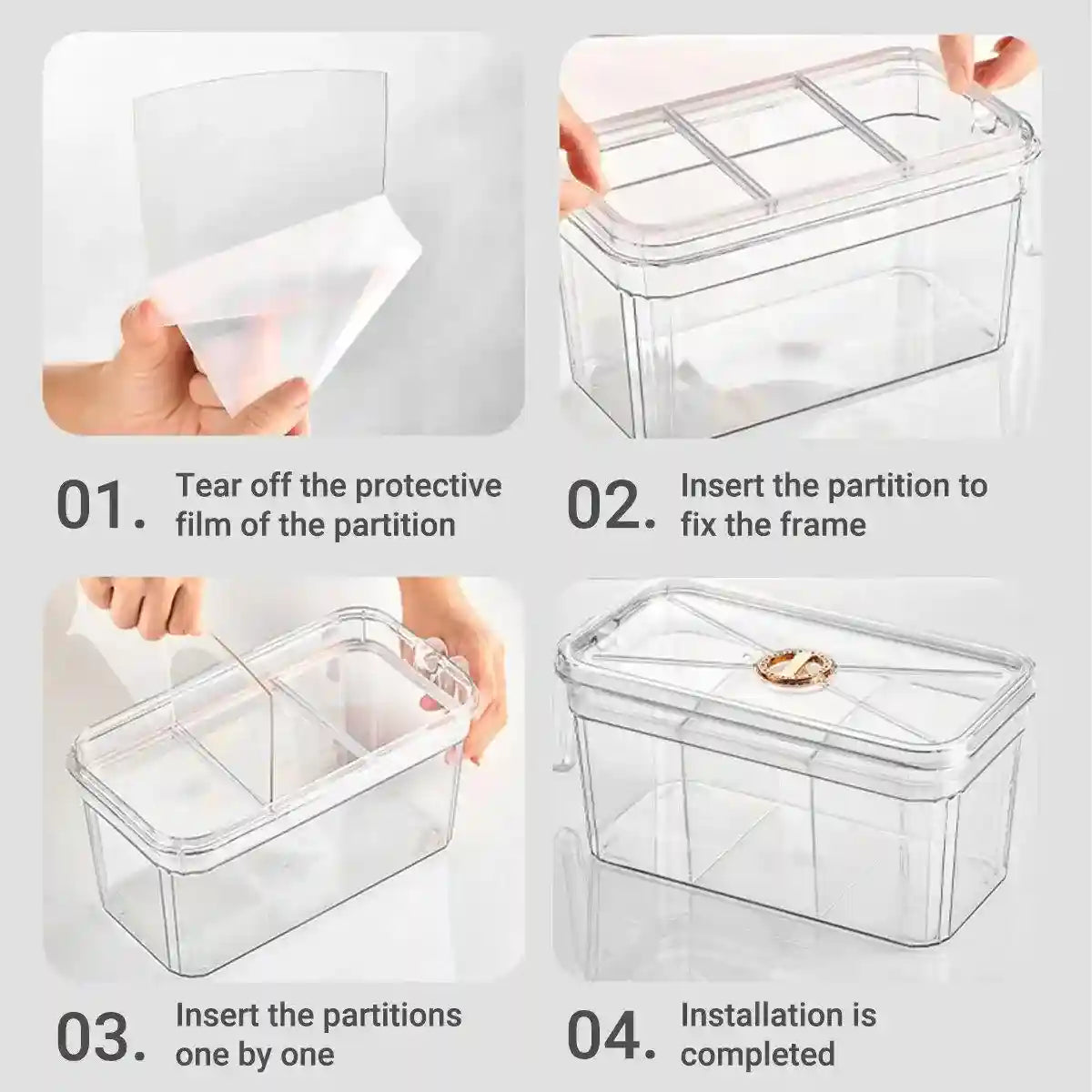 01. Tear off the protective film of the partition

02. Insert the partition to fix the frame

03. Insert the partitions one by one

04. Installation is completed