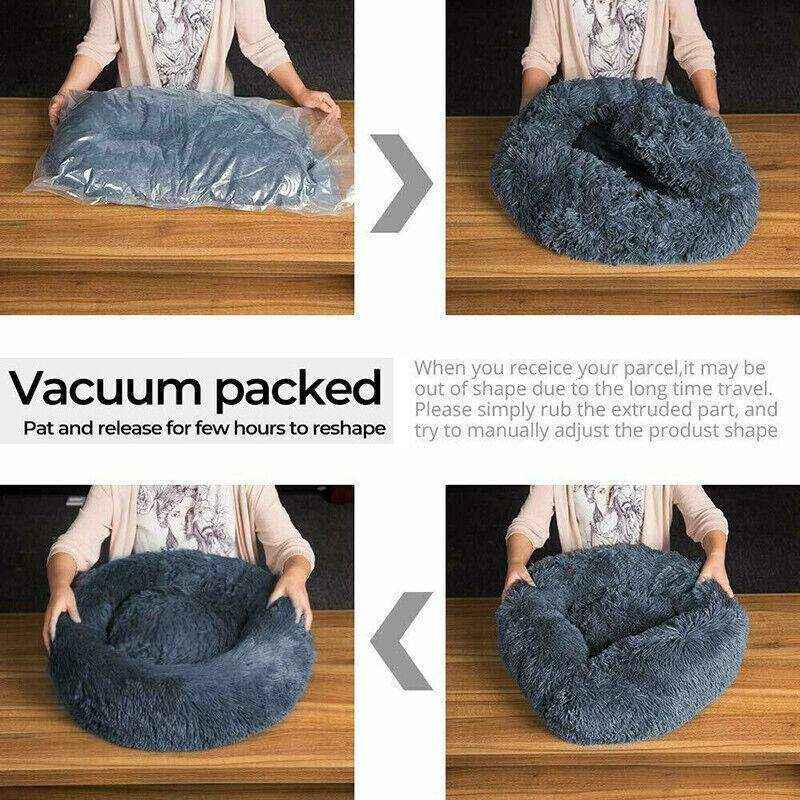 Vacuum packed
Pat and release for few hours to reshape

When you receice your parcel,it may be out of shape due to the long time travel. Please simply rub the extruded part, and try to manually adjust the produst shape