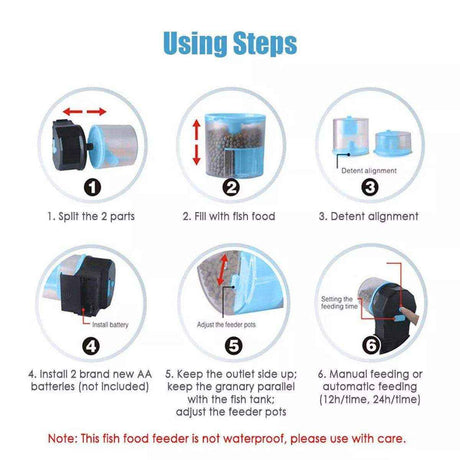 Using Steps

1

1. Split the 2 parts

2

2. Fill with fish food

Detent alignment

3

3. Detent alignment

Install battery

4

4. Install 2 brand new AA batteries (not included)

Adjust the feeder pots

5

5. Keep the outlet side up; keep the granary parallel with the fish tank; adjust the feeder pots

Setting the feeding time

6

6. Manual feeding or automatic feeding (12h/time, 24h/time)

Note: This fish food feeder is not waterproof, please use with care.