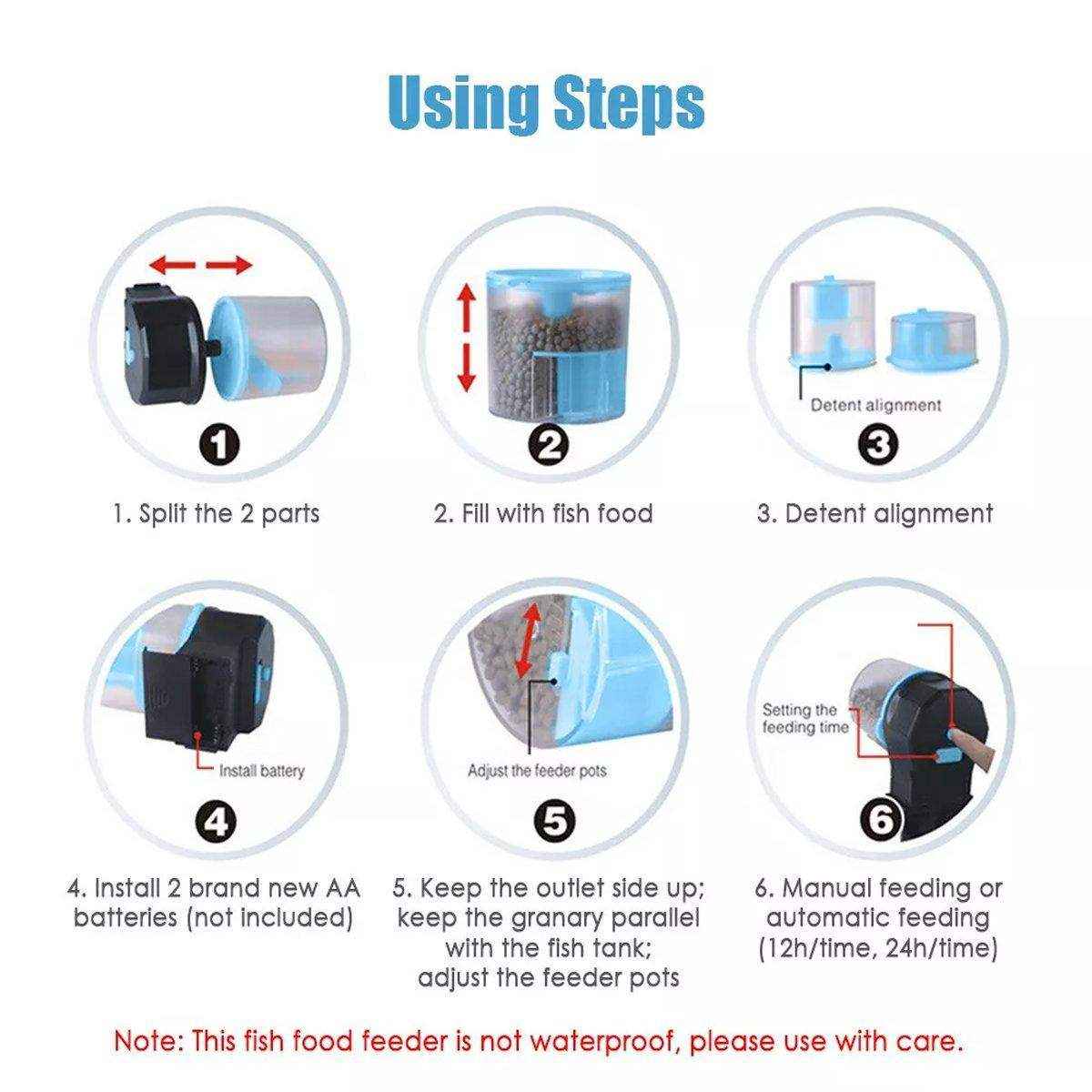 Using Steps

1

1. Split the 2 parts

2

2. Fill with fish food

Detent alignment

3

3. Detent alignment

Install battery

4

4. Install 2 brand new AA batteries (not included)

Adjust the feeder pots

5

5. Keep the outlet side up; keep the granary parallel with the fish tank; adjust the feeder pots

Setting the feeding time

6

6. Manual feeding or automatic feeding (12h/time, 24h/time)

Note: This fish food feeder is not waterproof, please use with care.