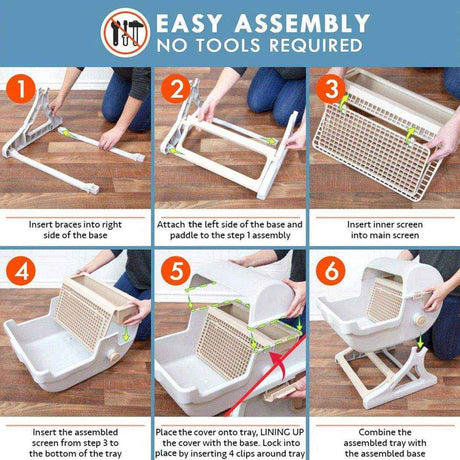 EASY ASSEMBLY
NO TOOLS REQUIRED

1

Insert braces into right side of the base

2

Attach the left side of the base and paddle to the step 1 assembly

3

Insert inner screen into main screen

4

Insert the assembled screen from step 3 to the bottom of the tray

5

Place the cover onto tray, LINING UP the cover with the base. Lock into place by inserting 4 clips around tray

6

Combine the assembled tray with the assembled base