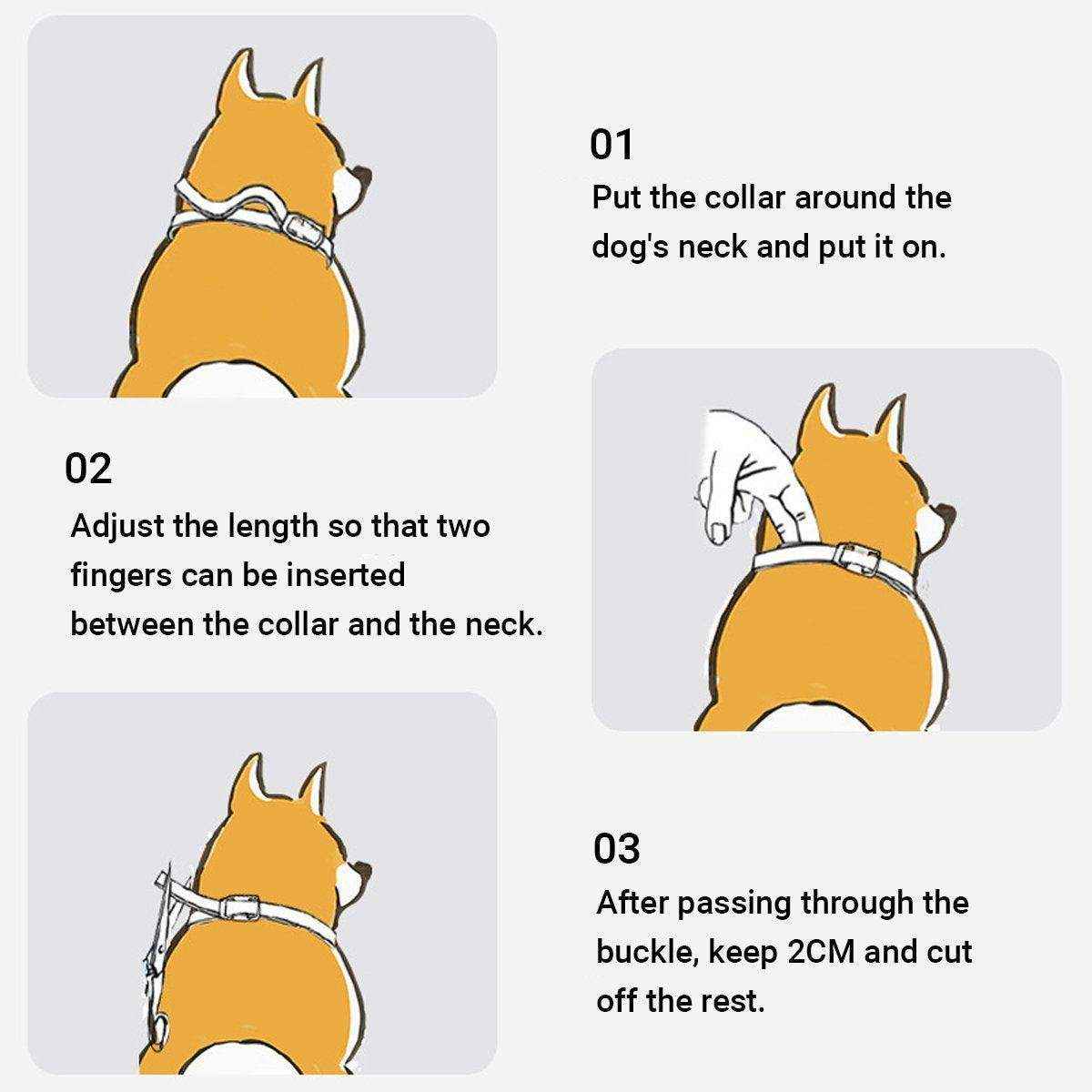 01
Put the collar around the dog's neck and put it on.

02
Adjust the length so that two fingers can be inserted between the collar and the neck.

03
After passing through the buckle, keep 2CM and cut off the rest.