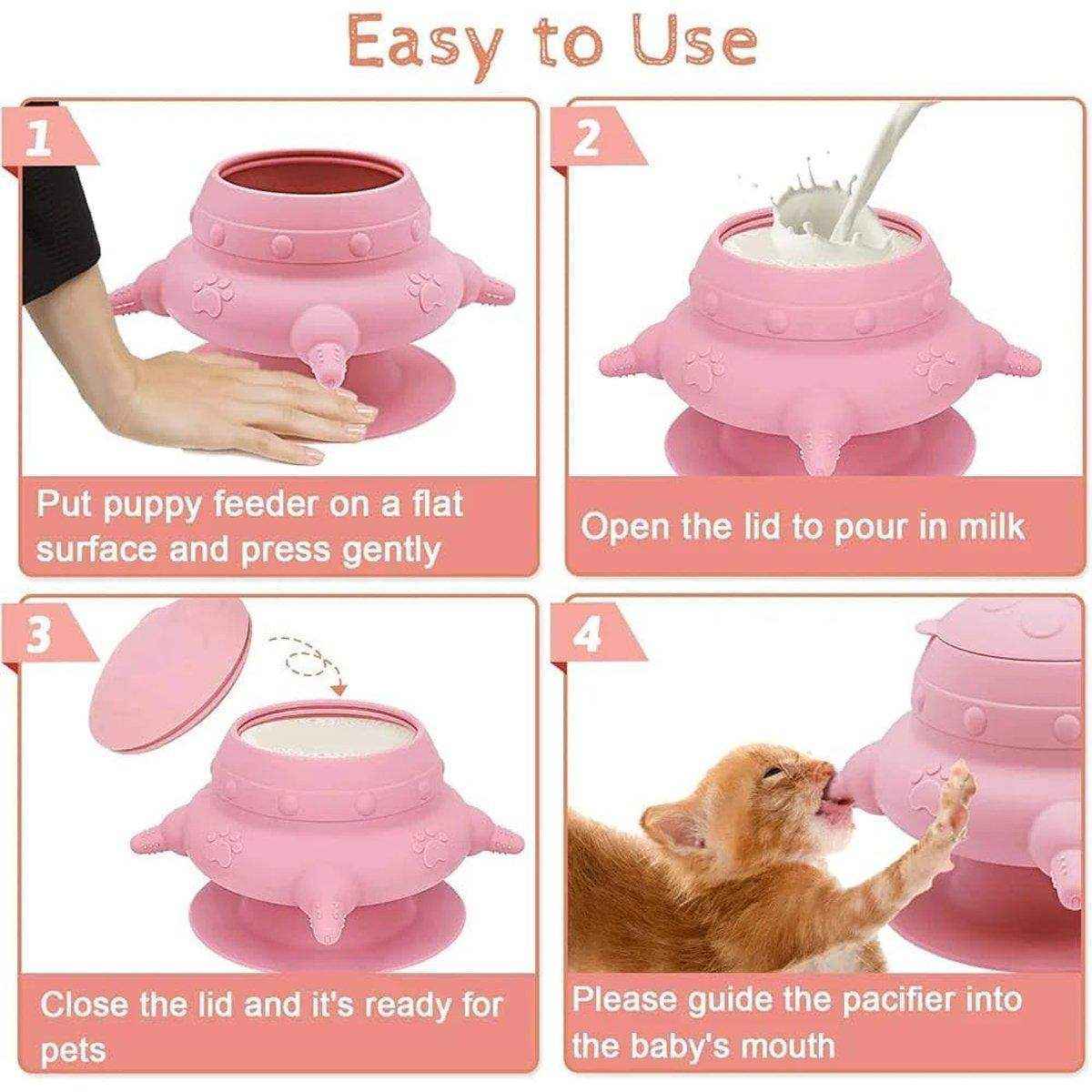 Easy to Use

1

Put puppy feeder on a flat surface and press gently

2

Open the lid to pour in milk

3

Close the lid and it's ready for pets

4

Please guide the pacifier into the baby's mouth