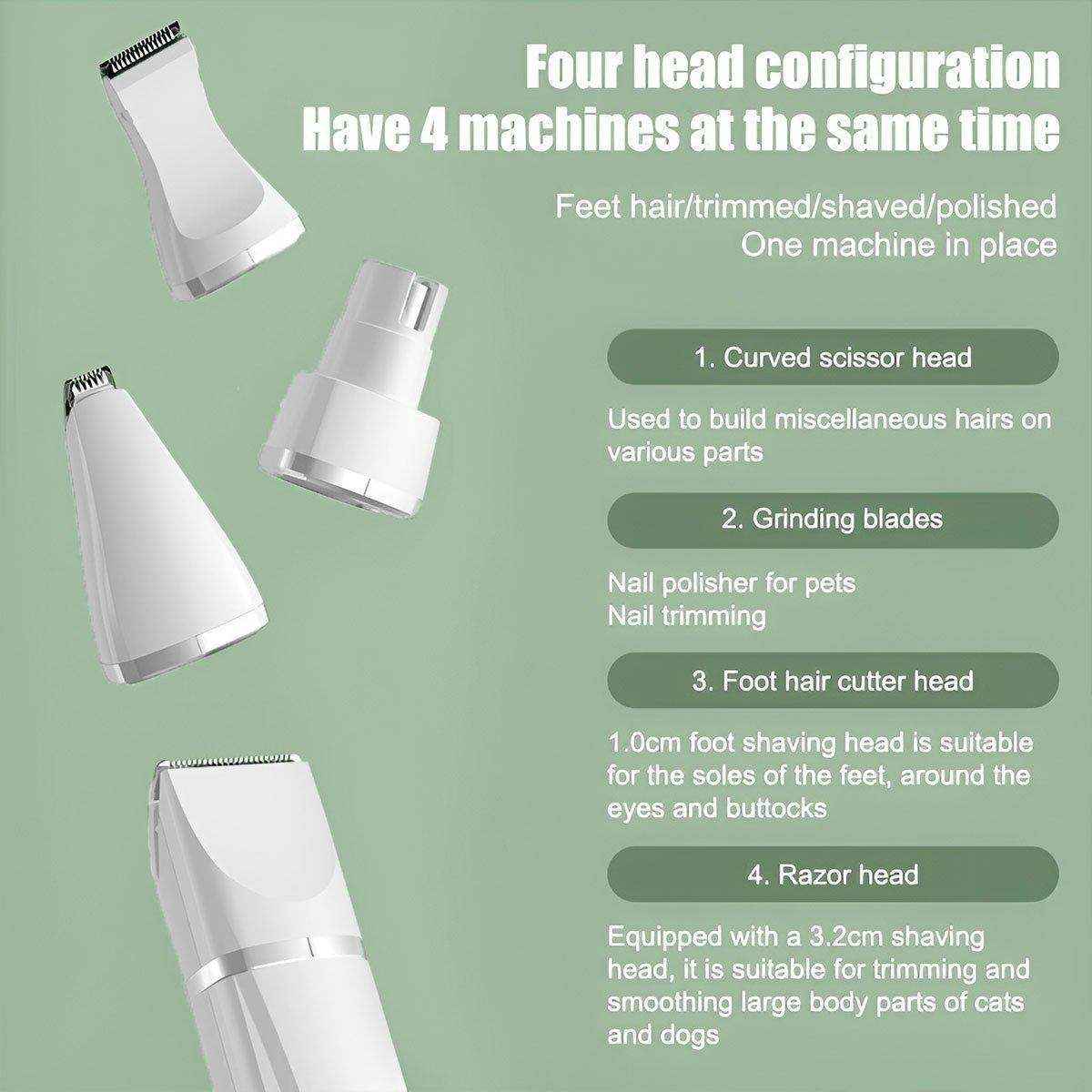 Four head configuration
Have 4 machines at the same time

Feet hair/trimmed/shaved/polished
One machine in place

1. Curved scissor head

Used to build miscellaneous hairs on various parts

2. Grinding blades

Nail polisher for pets
Nail trimming

3. Foot hair cutter head

1.0cm foot shaving head is suitable for the soles of the feet, around the eyes and buttocks

4. Razor head

Equipped with a 3.2cm shaving head, it is suitable for trimming and smoothing large body parts of cats and dogs