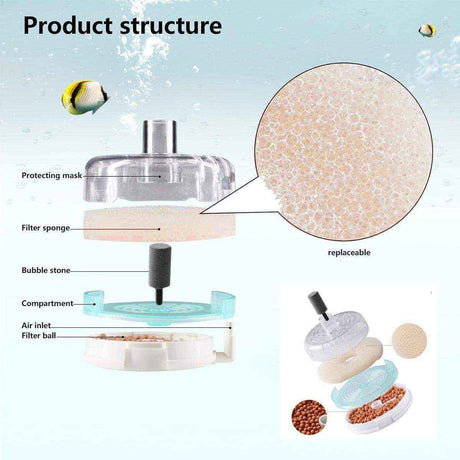 Product structure

Protecting mask

Filter sponge

Bubble stone

Compartment

Air inlet

Filter ball

replaceable