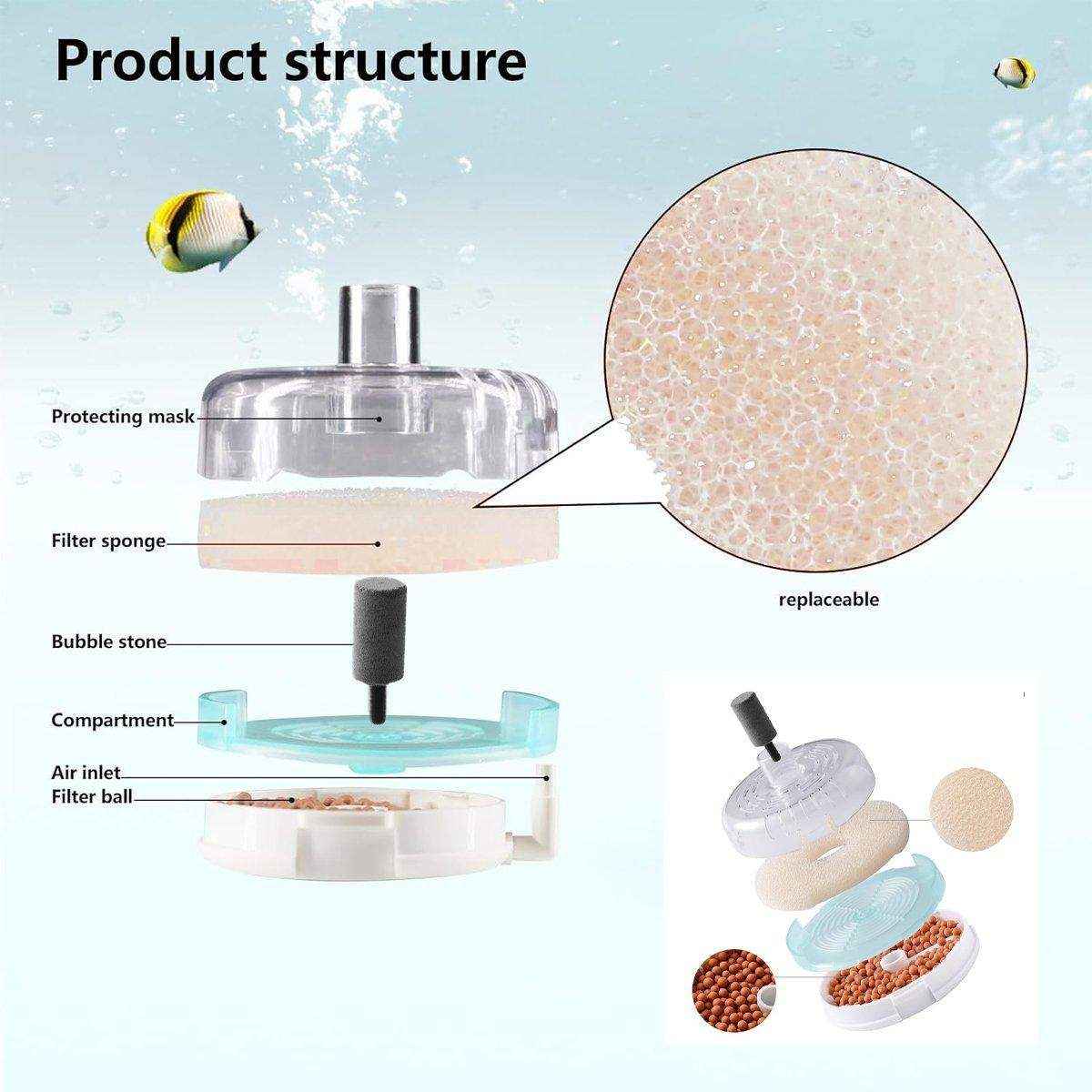 Product structure

Protecting mask

Filter sponge

Bubble stone

Compartment

Air inlet

Filter ball

replaceable