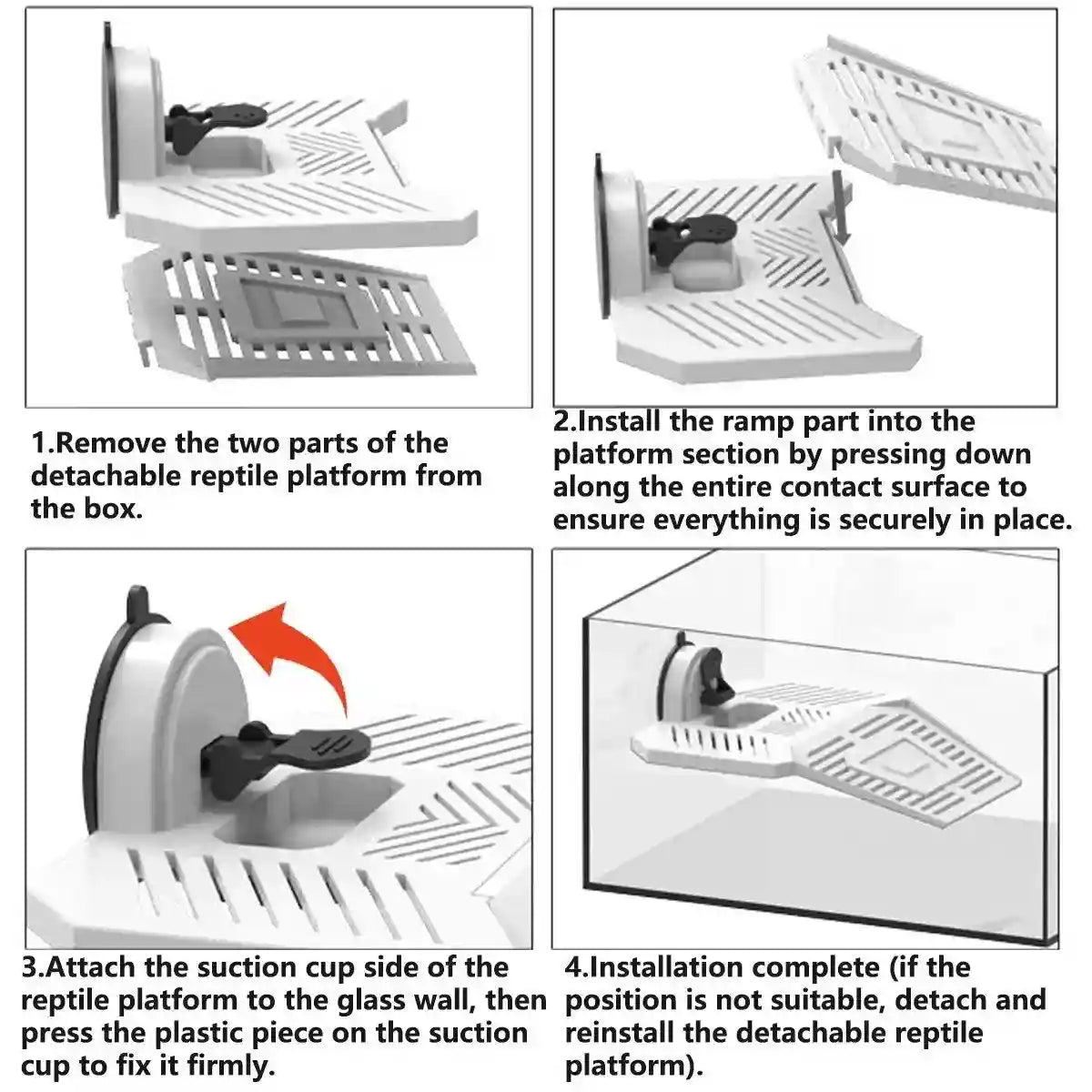 1.Remove the two parts of the detachable reptile platform from the box.

2.Install the ramp part into the platform section by pressing down along the entire contact surface to ensure everything is securely in place.

3.Attach the suction cup side of the reptile platform to the glass wall, then press the plastic piece on the suction cup to fix it firmly.

4.Installation complete (if the position is not suitable, detach and reinstall the detachable reptile platform).