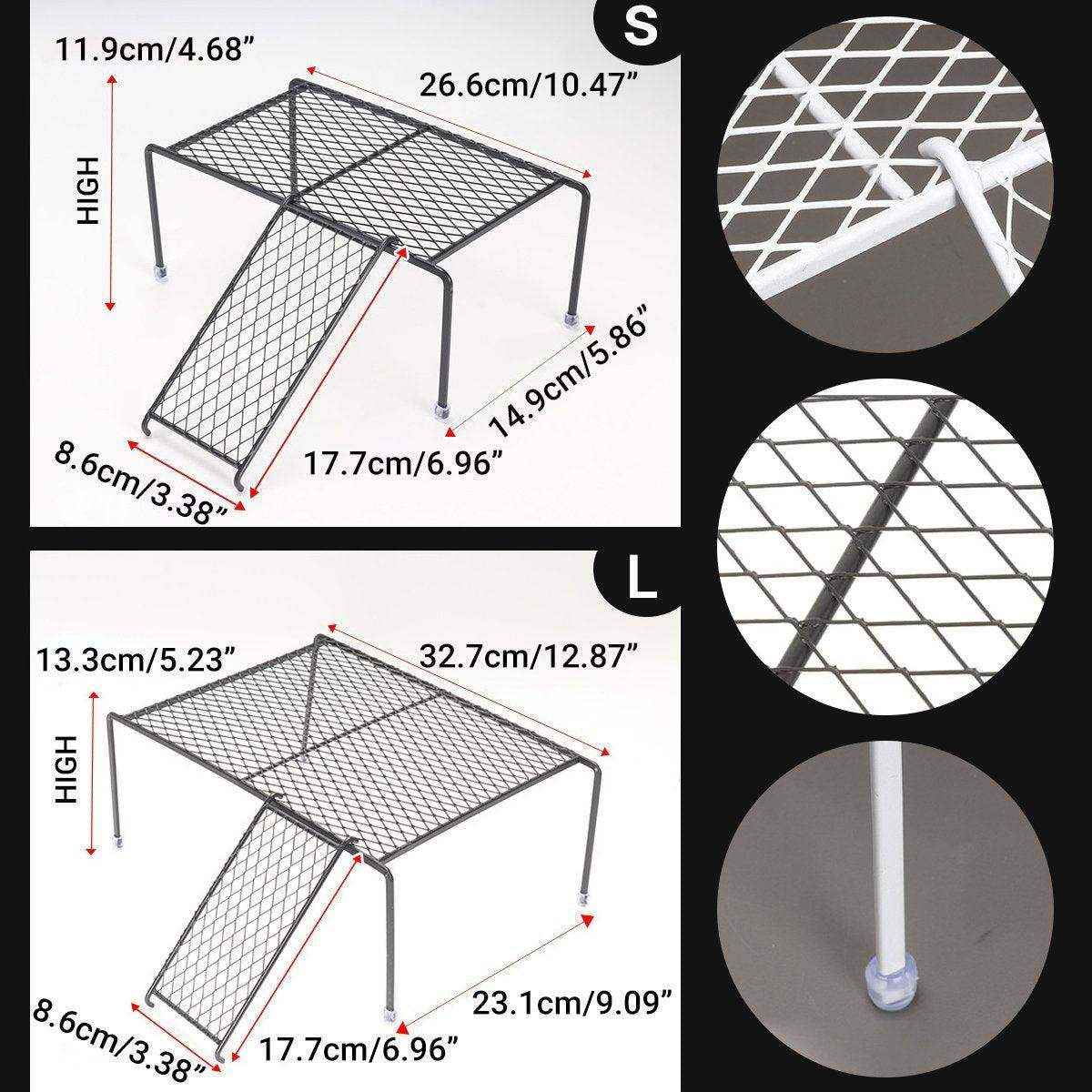 S

11.9cm/4.68”

26.6cm/10.47”

HIGH

14.9cm/5.86”

8.6cm/3.38”

17.7cm/6.96”

L

13.3cm/5.23”

32.7cm/12.87”

HIGH

23.1cm/9.09”

8.6cm/3.38”

17.7cm/6.96”