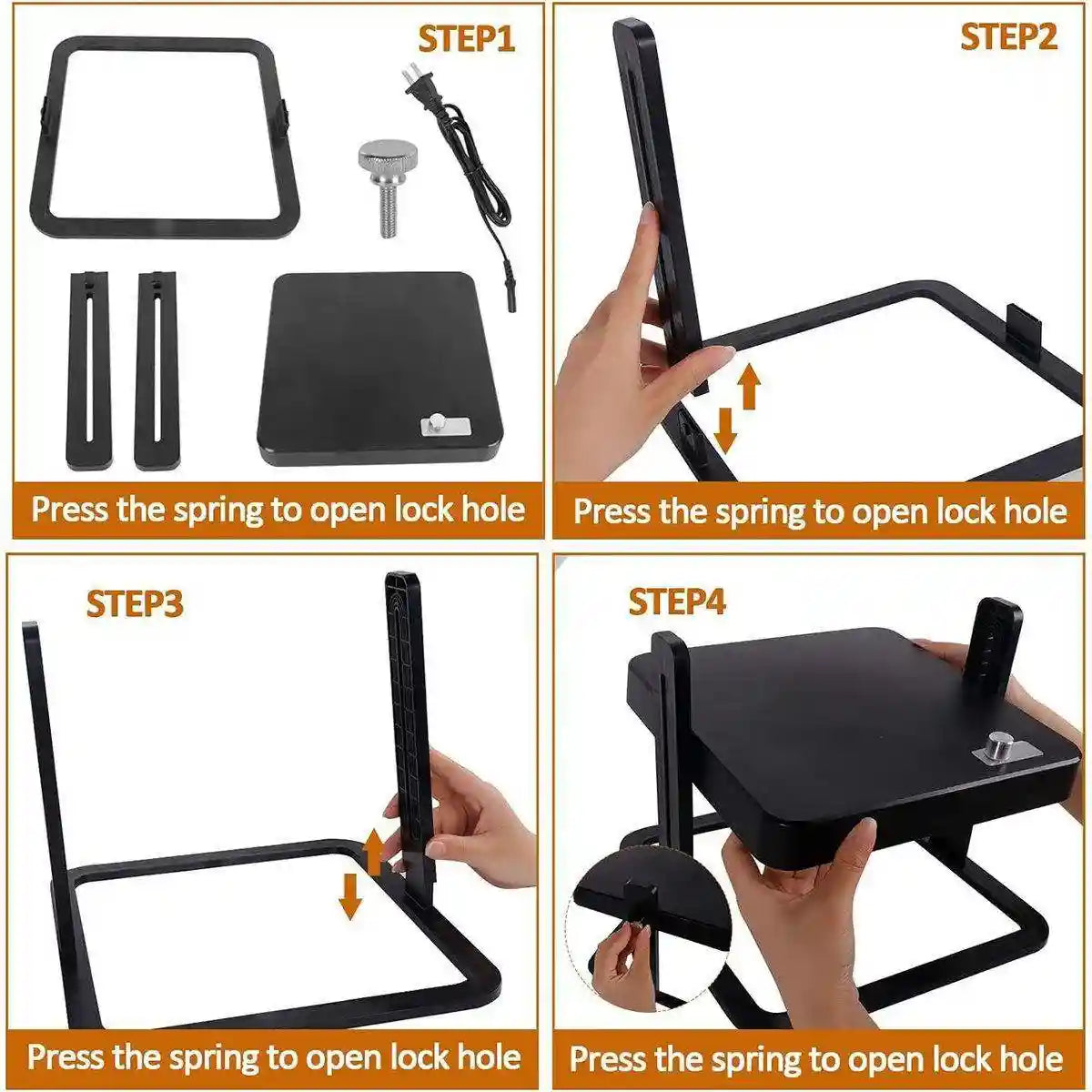 STEP1

Press the spring to open lock hole

STEP2

Press the spring to open lock hole

STEP3

Press the spring to open lock hole

STEP4

Press the spring to open lock hole