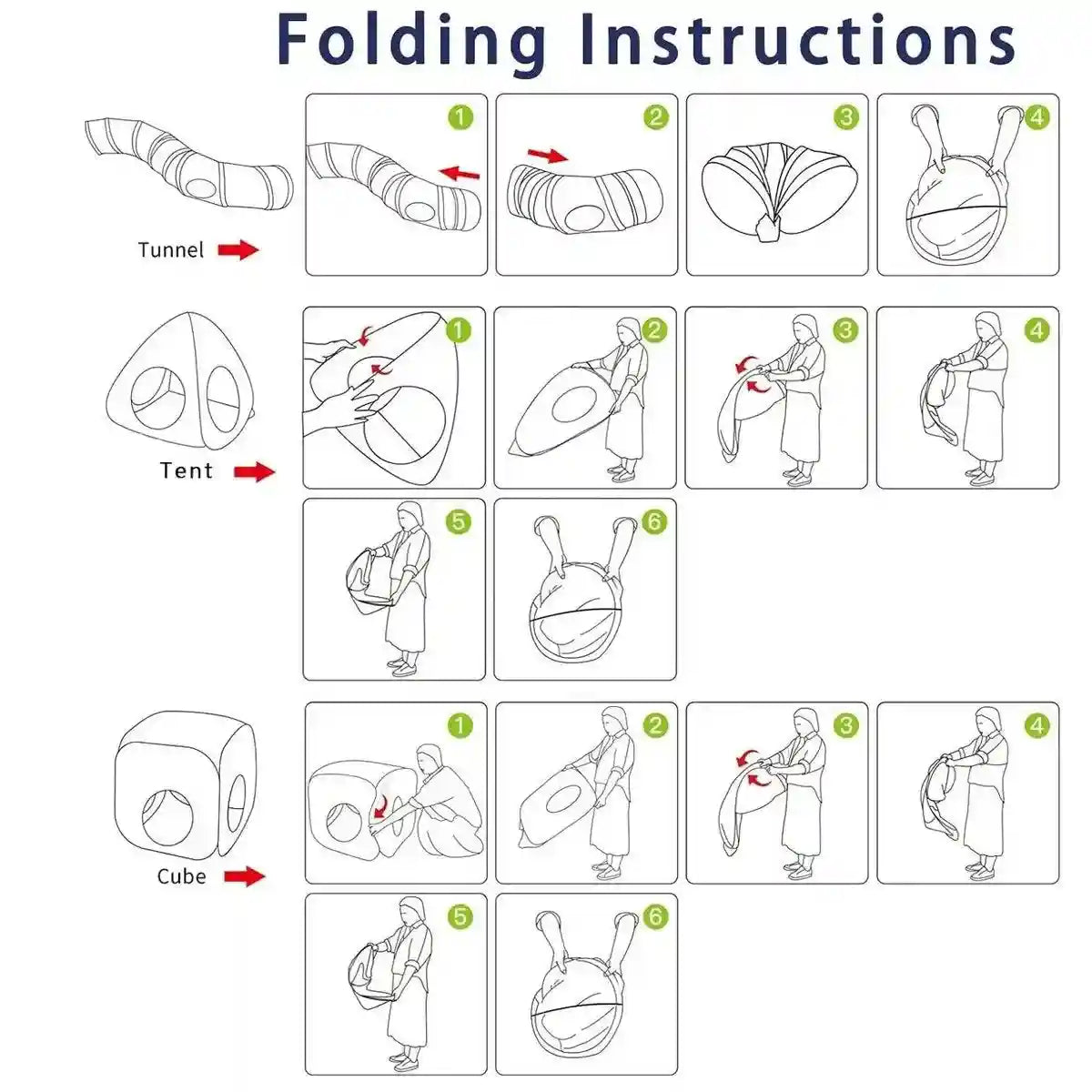 Folding Instructions

Tunnel

1 2 3 4

Tent

1 2 3 4

5 6

Cube

1 2 3 4

5 6