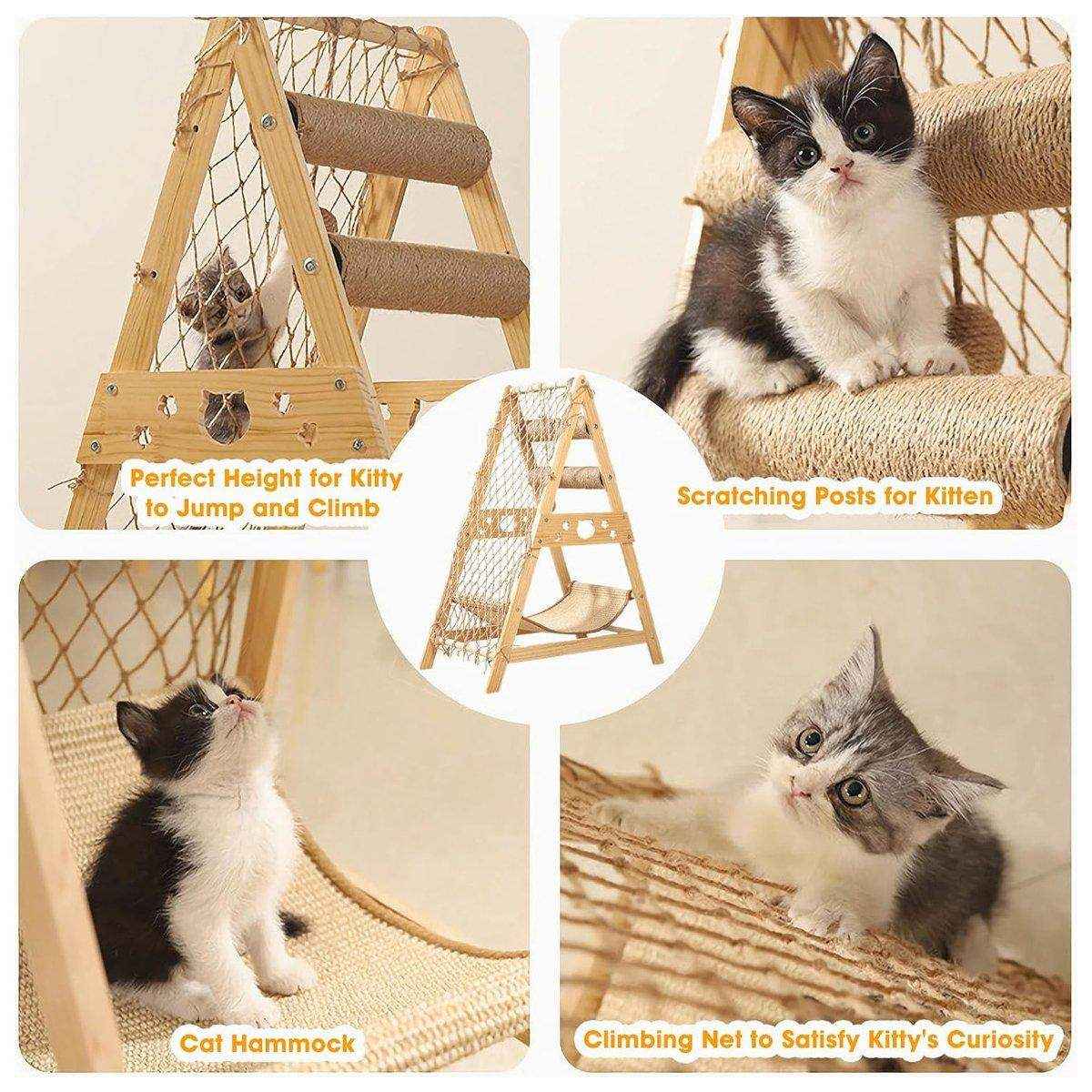 Perfect Height for Kitty to Jump and Climb

Scratching Posts for Kitten

Cat Hammock

Climbing Net to Satisfy Kitty's Curiosity