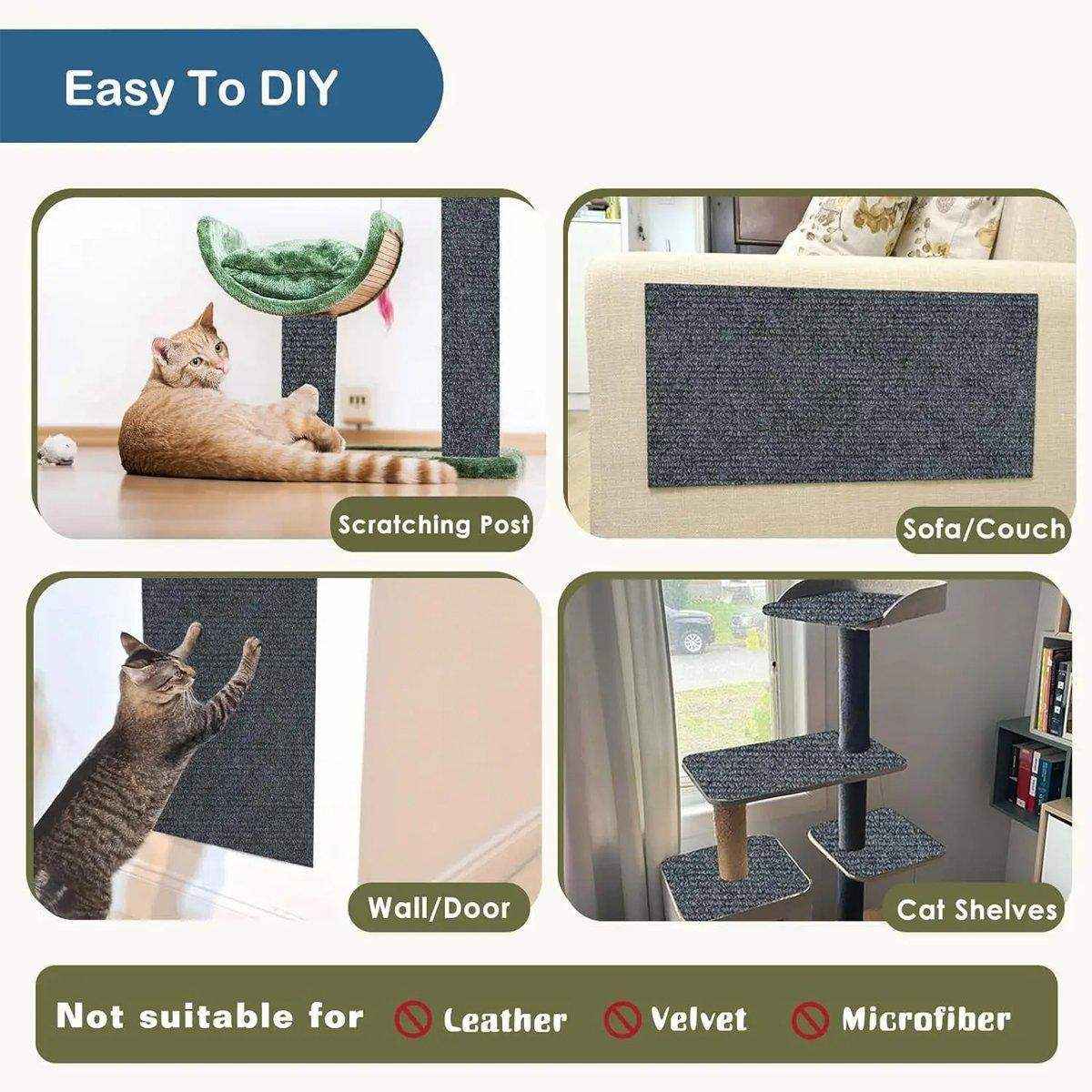 Easy To DIY

Scratching Post

Sofa/Couch

Wall/Door

Cat Shelves

Not suitable for Leather Velvet Microfiber