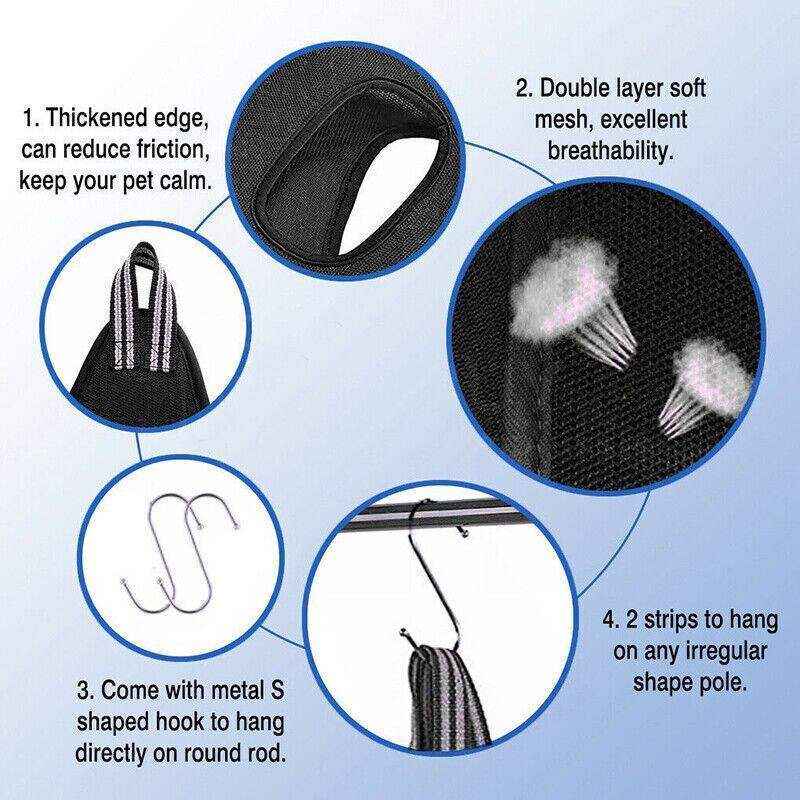 1. Thickened edge, can reduce friction, keep your pet calm.

2. Double layer soft mesh, excellent breathability.

3. Come with metal S shaped hook to hang directly on round rod.

4. 2 strips to hang on any irregular shape pole.