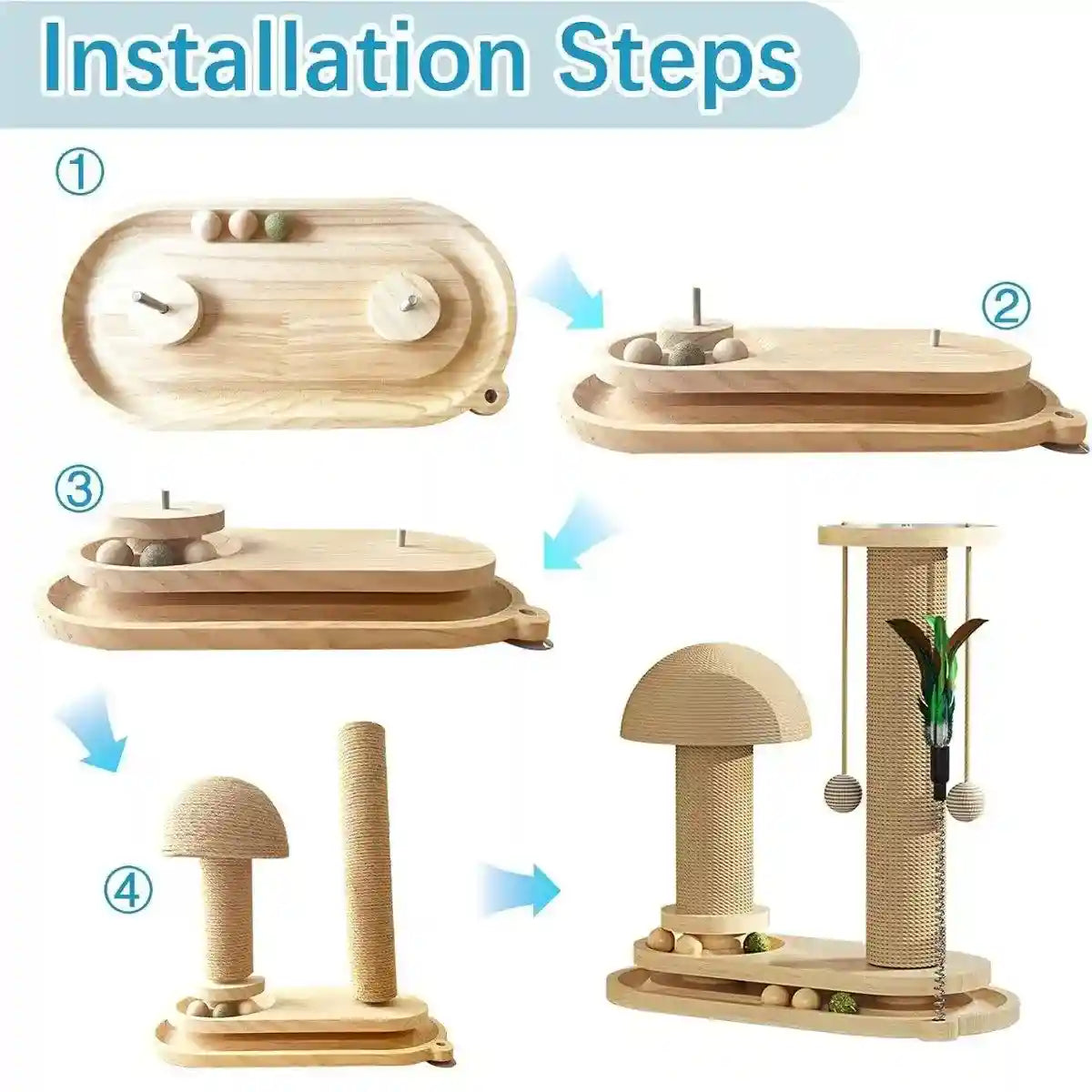 Installation Steps

①

②

③

④