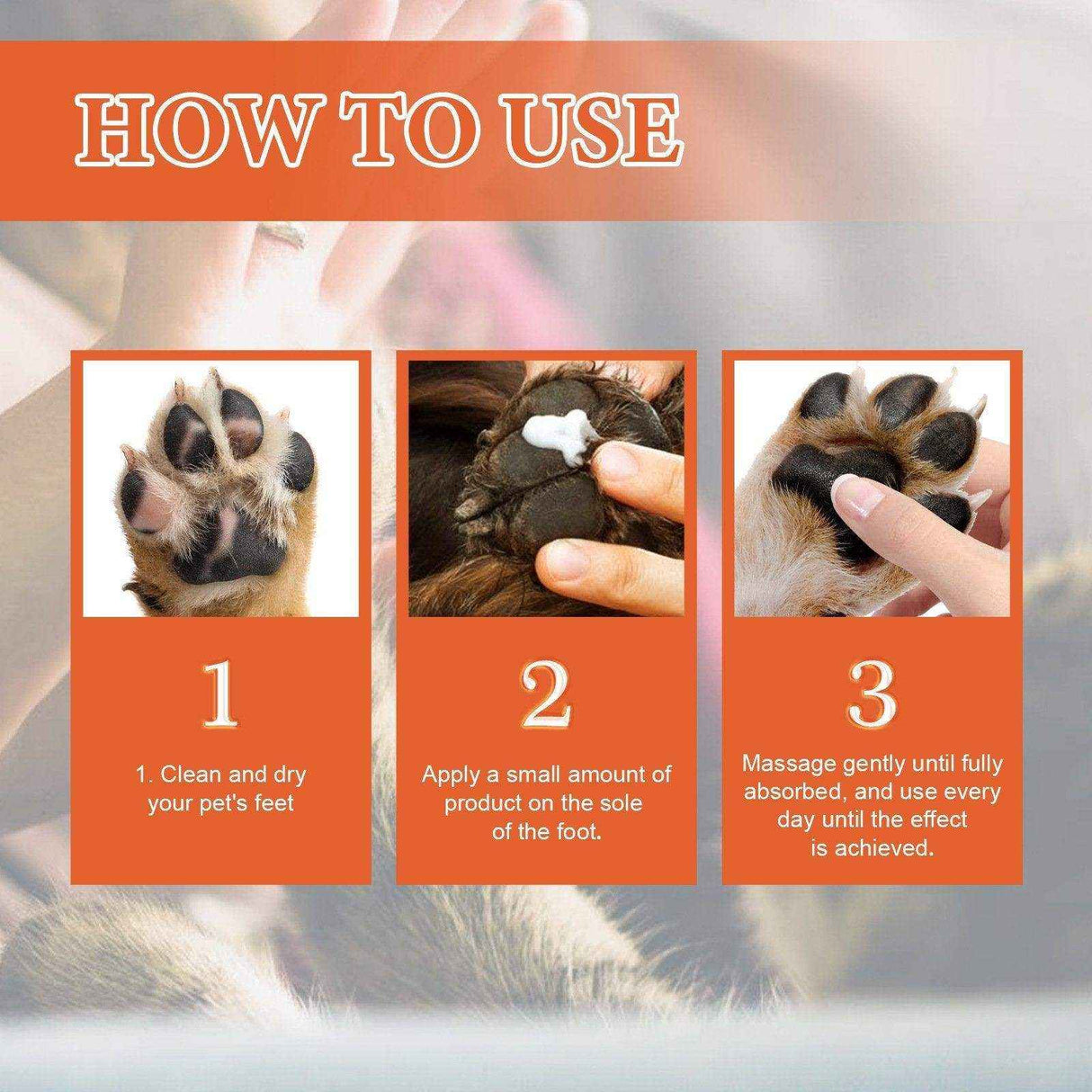 HOW TO USE

1

1. Clean and dry your pet's feet

2

Apply a small amount of product on the sole of the foot.

3

Massage gently until fully absorbed, and use every day until the effect is achieved.