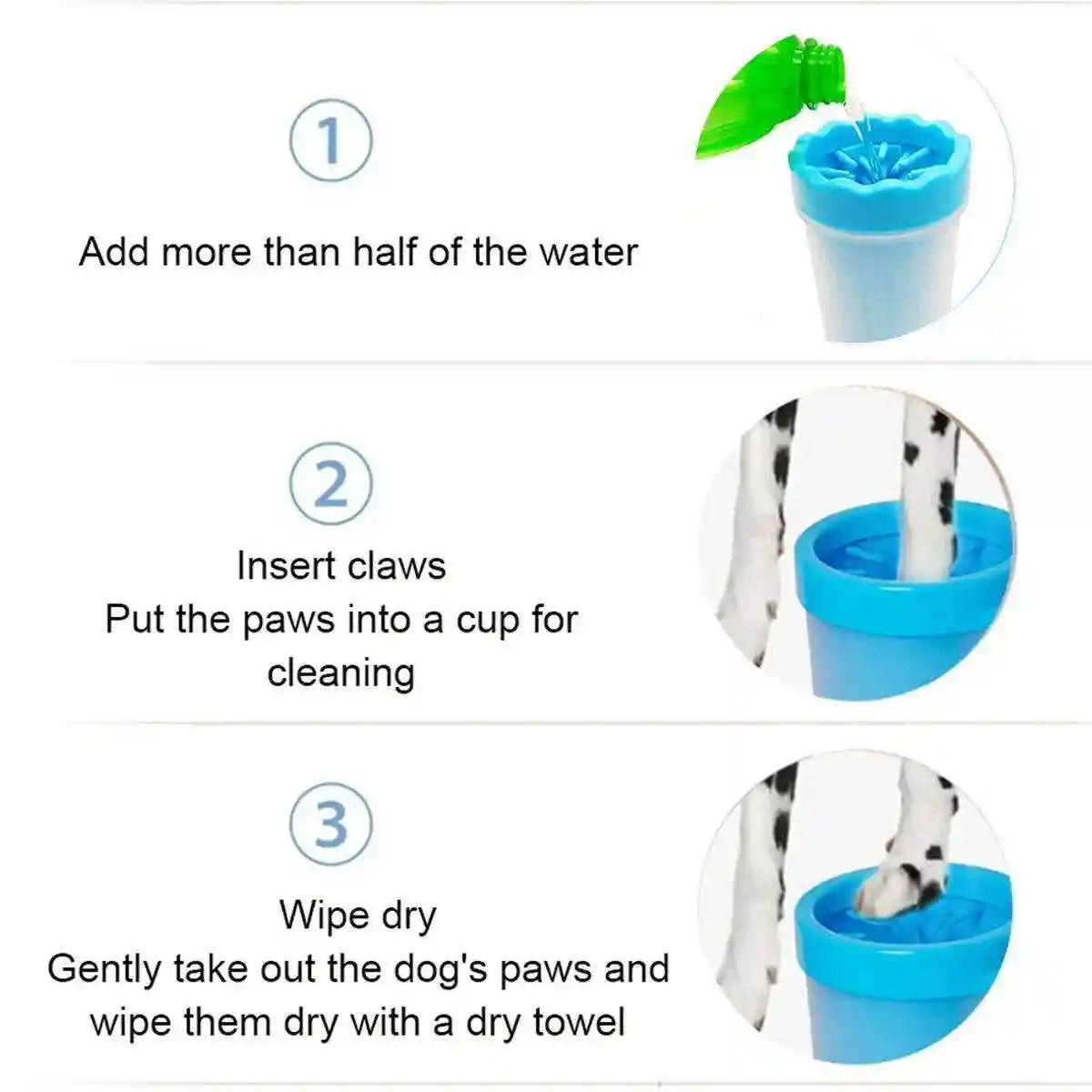 1

Add more than half of the water

2

Insert claws
Put the paws into a cup for cleaning

3

Wipe dry
Gently take out the dog's paws and wipe them dry with a dry towel