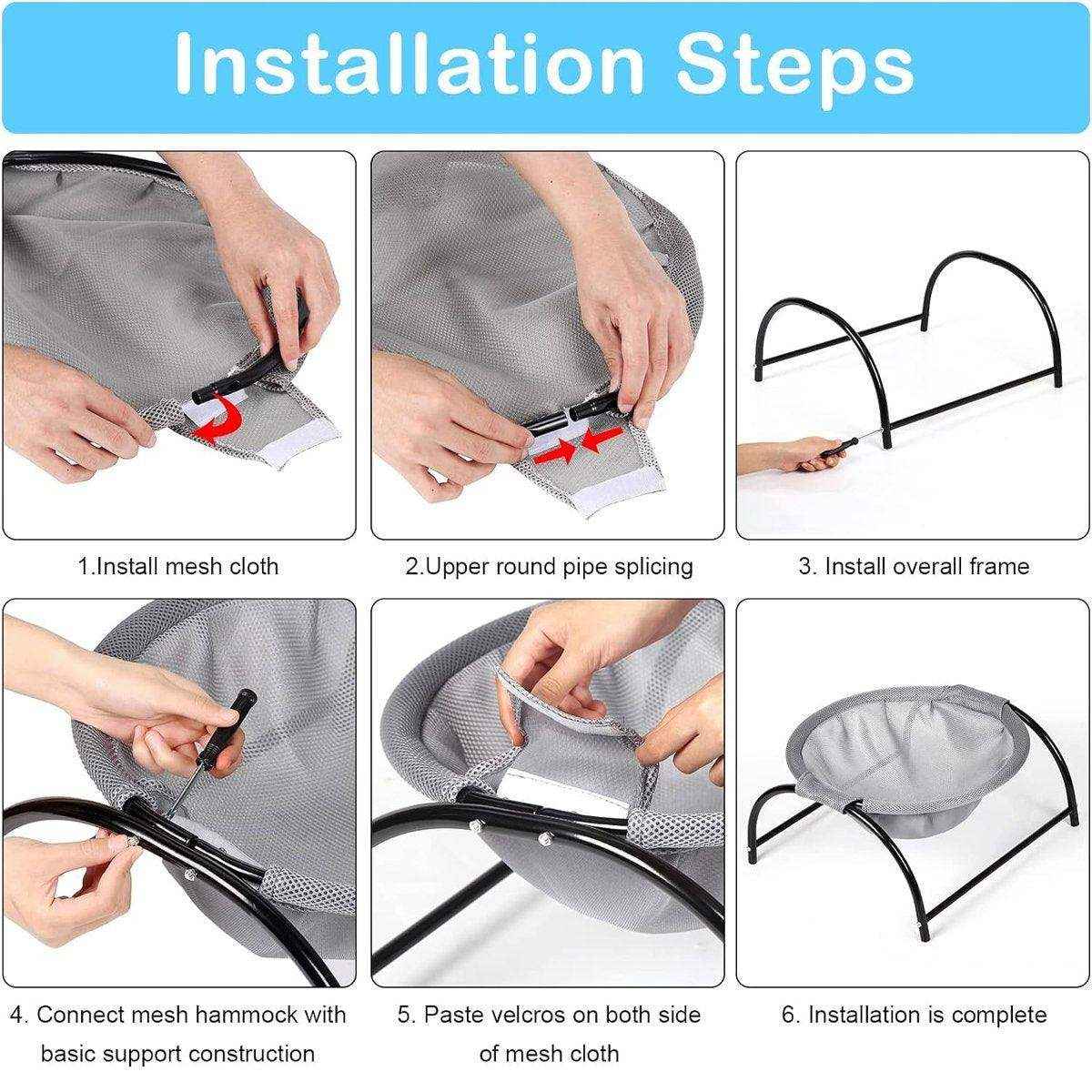 Installation Steps

1.Install mesh cloth

2.Upper round pipe splicing

3. Install overall frame

4. Connect mesh hammock with basic support construction

5. Paste velcros on both side of mesh cloth

6. Installation is complete