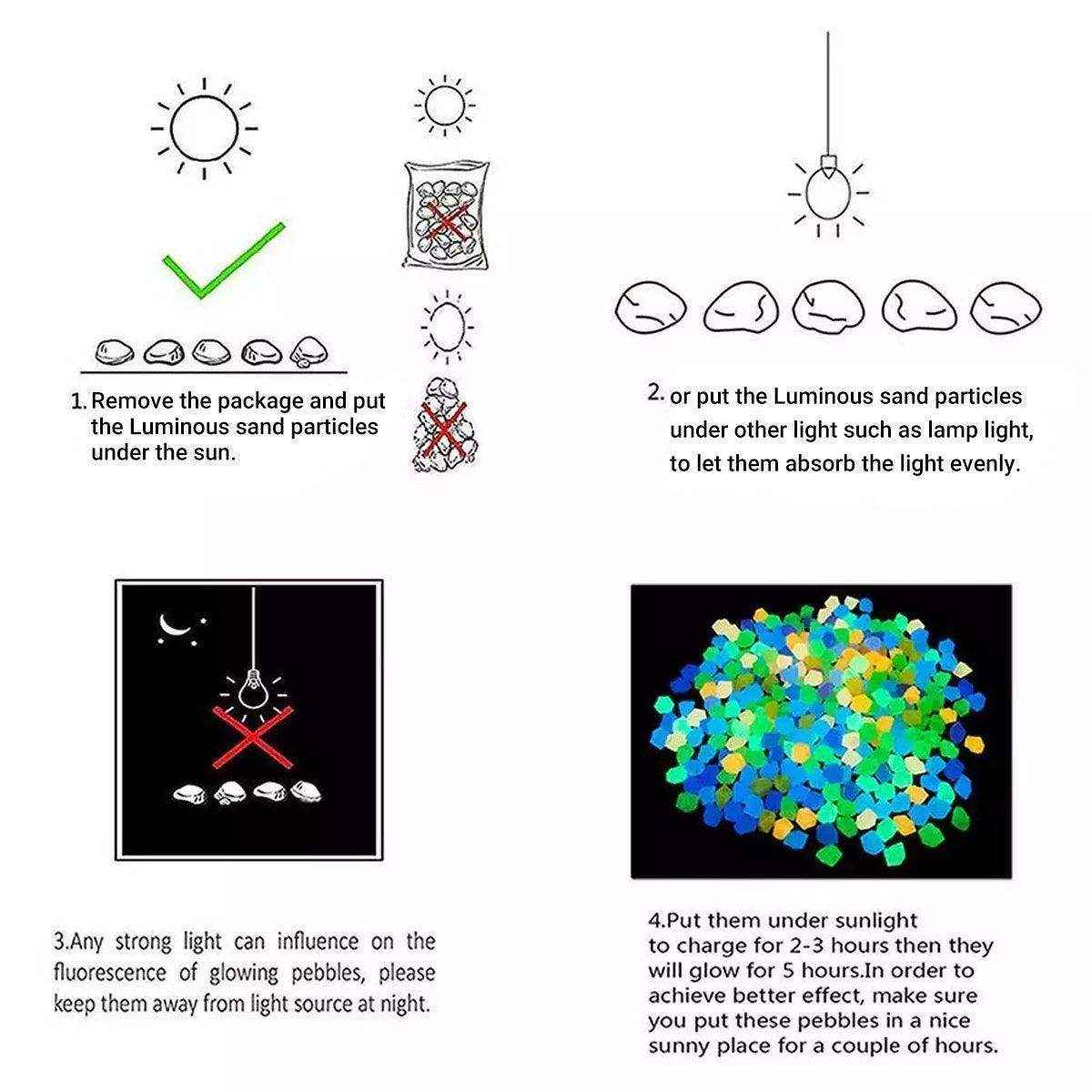 1. Remove the package and put the Luminous sand particles under the sun.

2. or put the Luminous sand particles under other light such as lamp light, to let them absorb the light evenly.

3.Any strong light can influence on the fluorescence of glowing pebbles, please keep them away from light source at night.

4.Put them under sunlight to charge for 2-3 hours then they will glow for 5 hours.In order to achieve better effect, make sure you put these pebbles in a nice sunny place for a couple of hours.