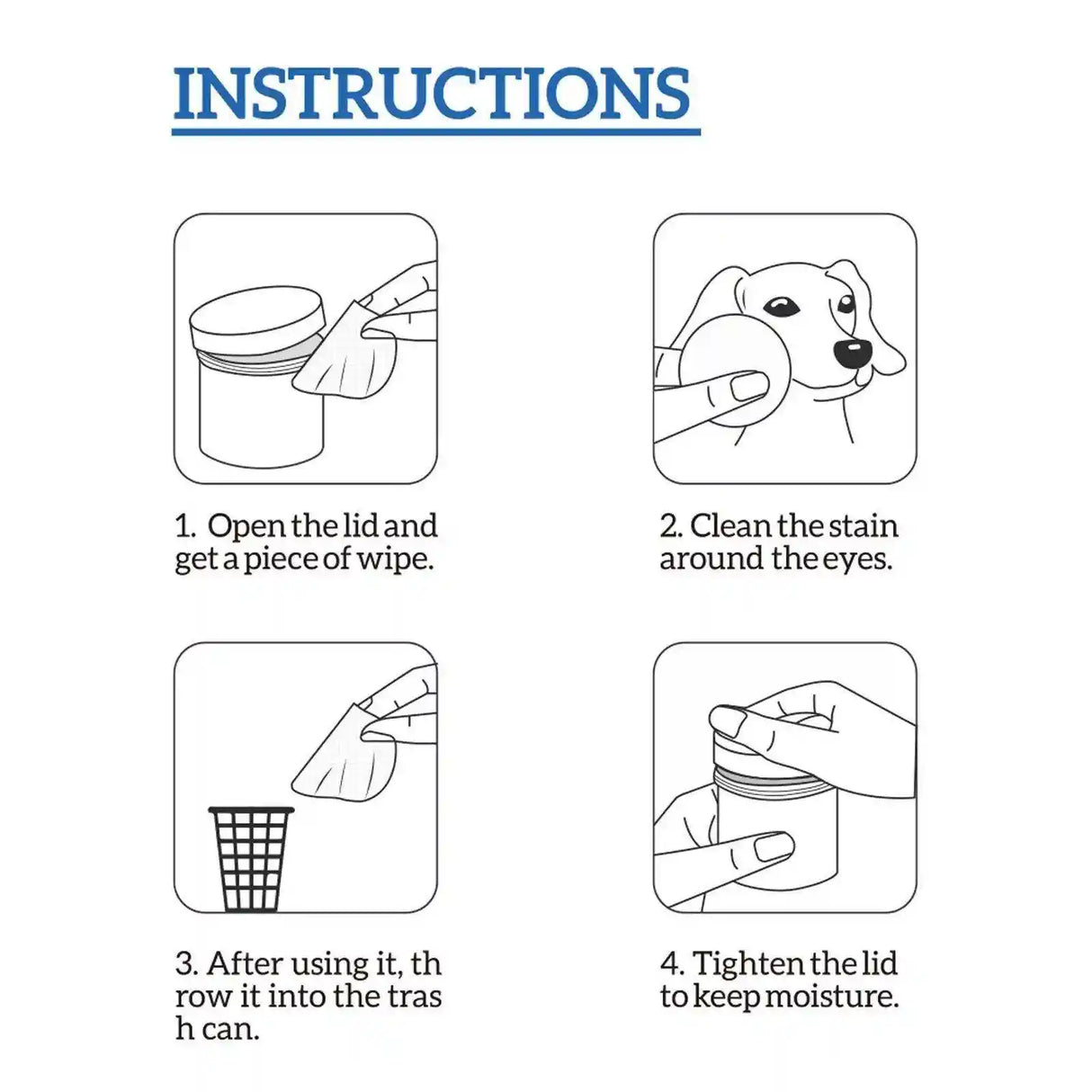 INSTRUCTIONS

1. Open the lid and get a piece of wipe.

2. Clean the stain around the eyes.

3. After using it, th row it into the tras h can.

4. Tighten the lid to keep moisture.