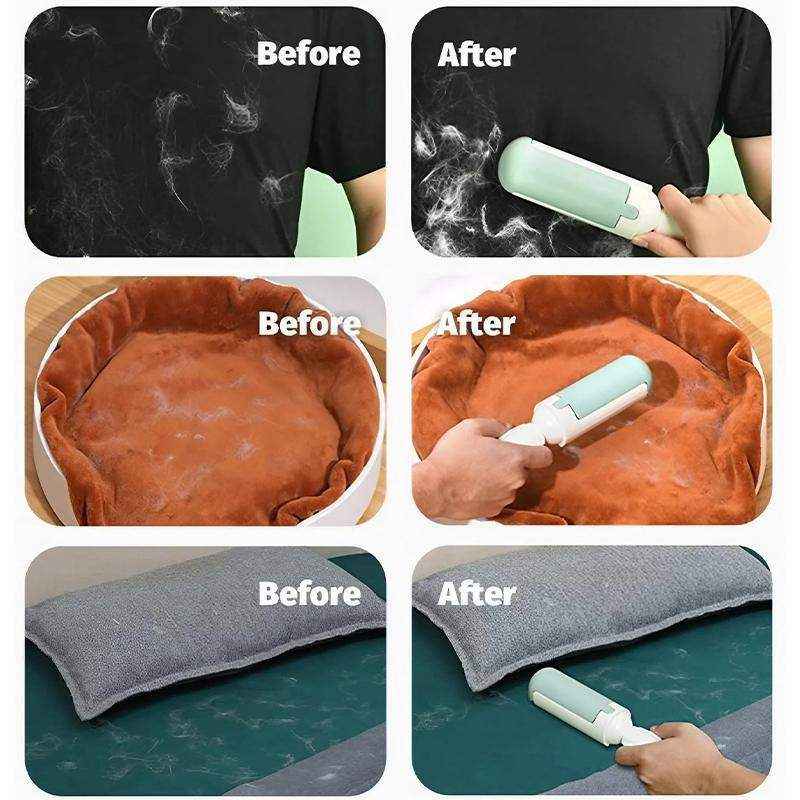 Before

After

Before

After

Before

After