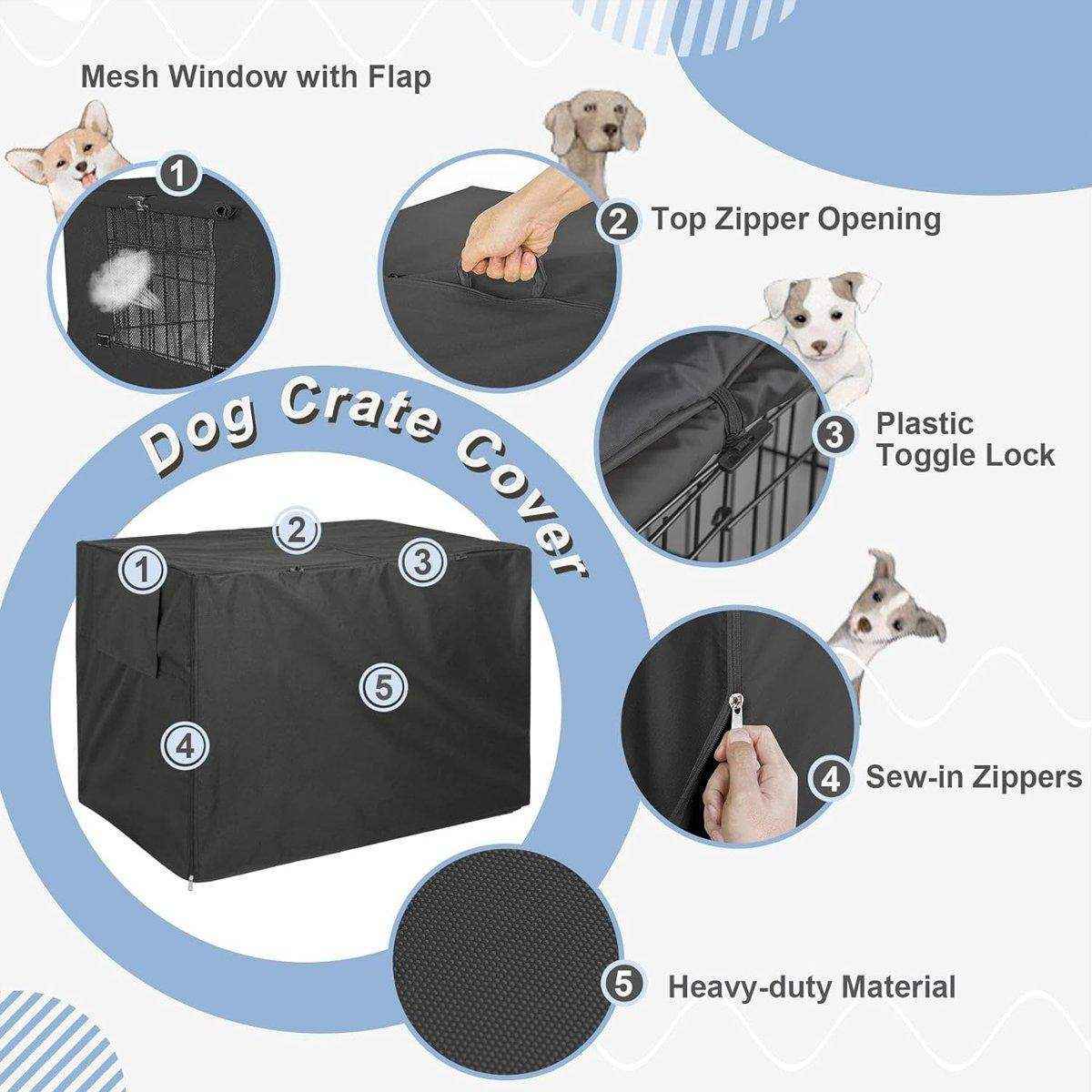 Mesh Window with Flap

1

2 Top Zipper Opening

3 Plastic Toggle Lock

Dog Crate Cover

2

1

3

5

4

4 Sew-in Zippers

5 Heavy-duty Material