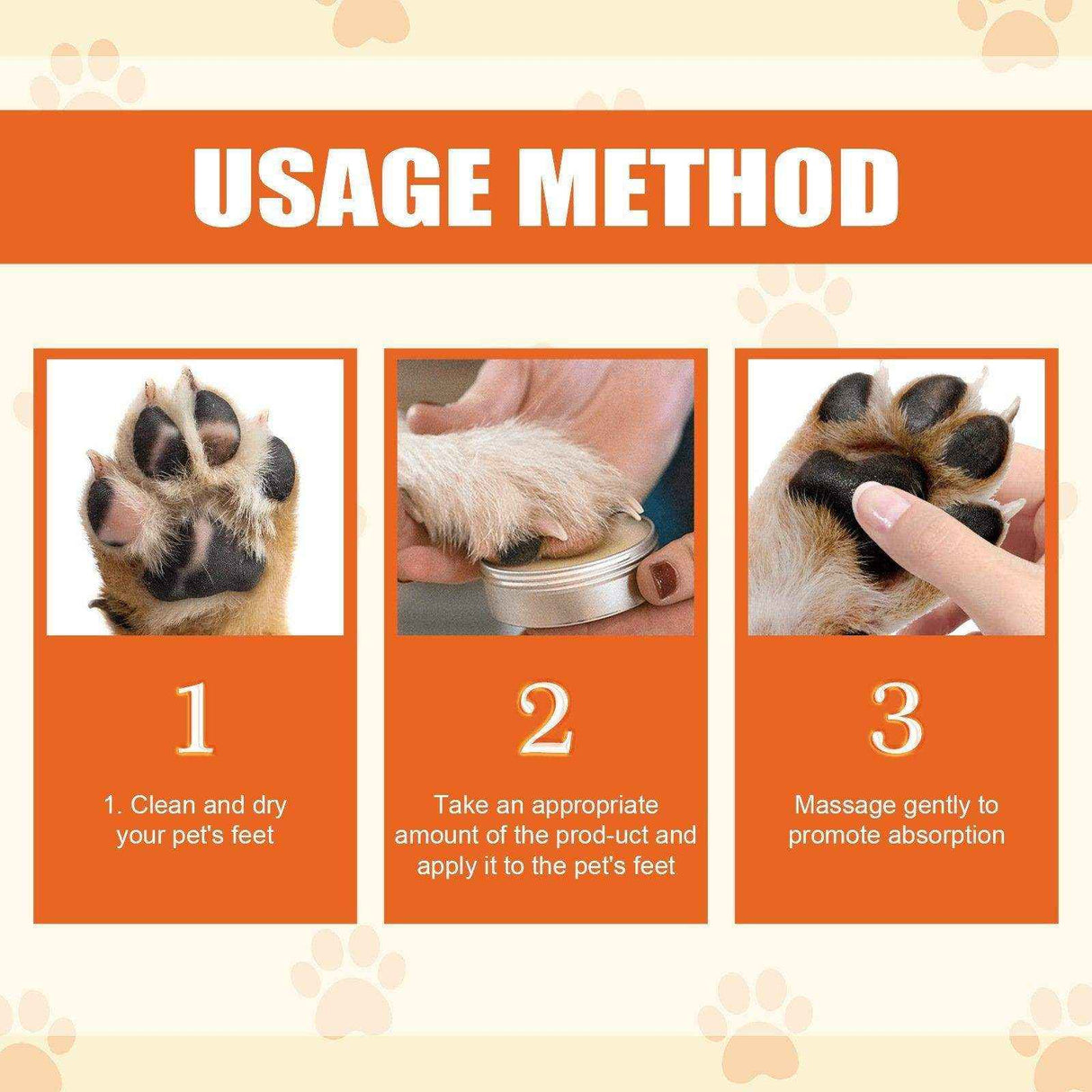 USAGE METHOD

1

1. Clean and dry your pet's feet

2

Take an appropriate amount of the prod-uct and apply it to the pet's feet

3

Massage gently to promote absorption