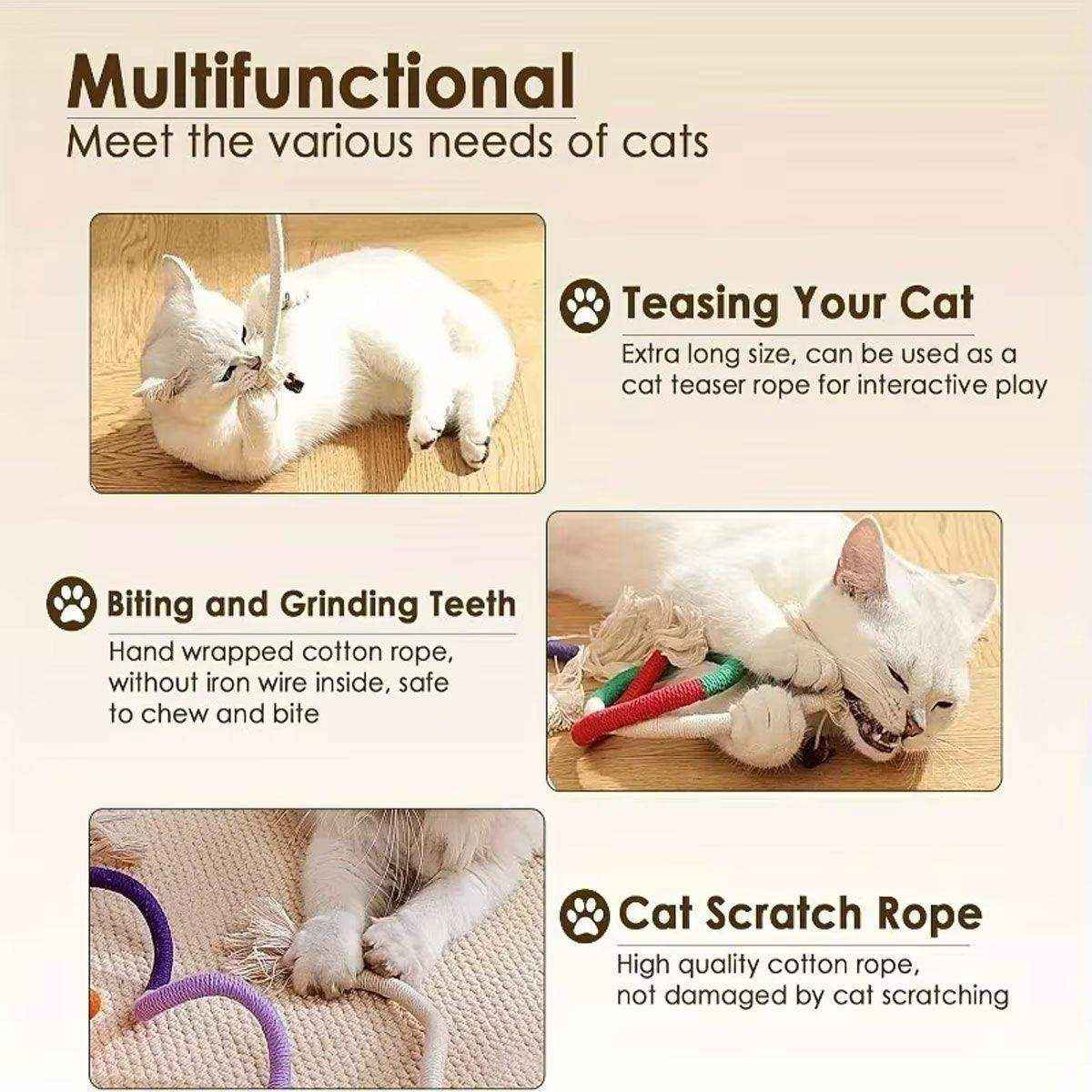 Multifunctional
Meet the various needs of cats

Teasing Your Cat
Extra long size, can be used as a cat teaser rope for interactive play

Biting and Grinding Teeth
Hand wrapped cotton rope, without iron wire inside, safe to chew and bite

Cat Scratch Rope
High quality cotton rope, not damaged by cat scratching