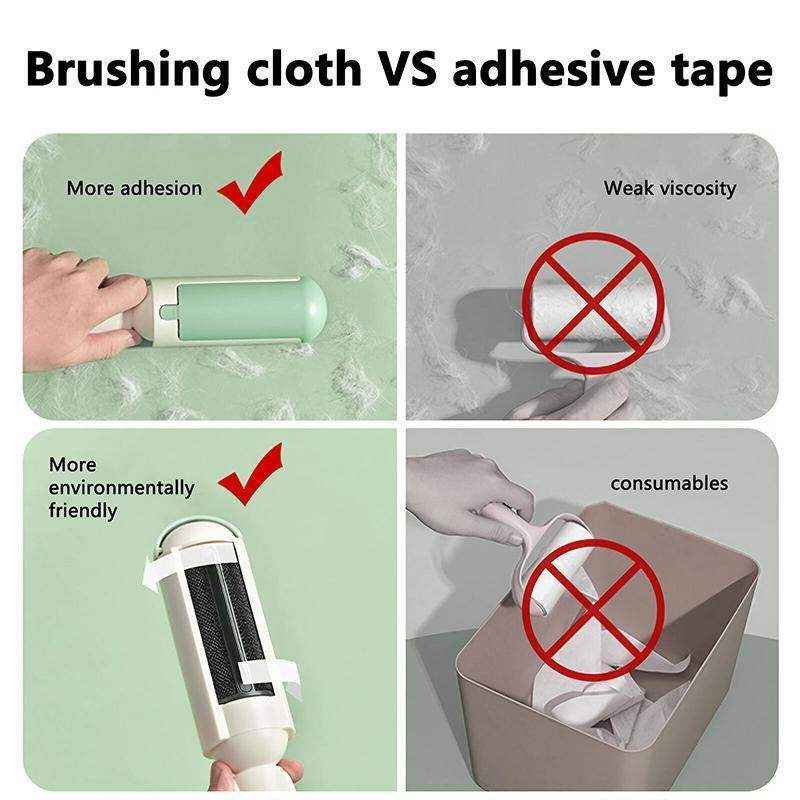 Brushing cloth VS adhesive tape

More adhesion

Weak viscosity

More environmentally friendly

consumables